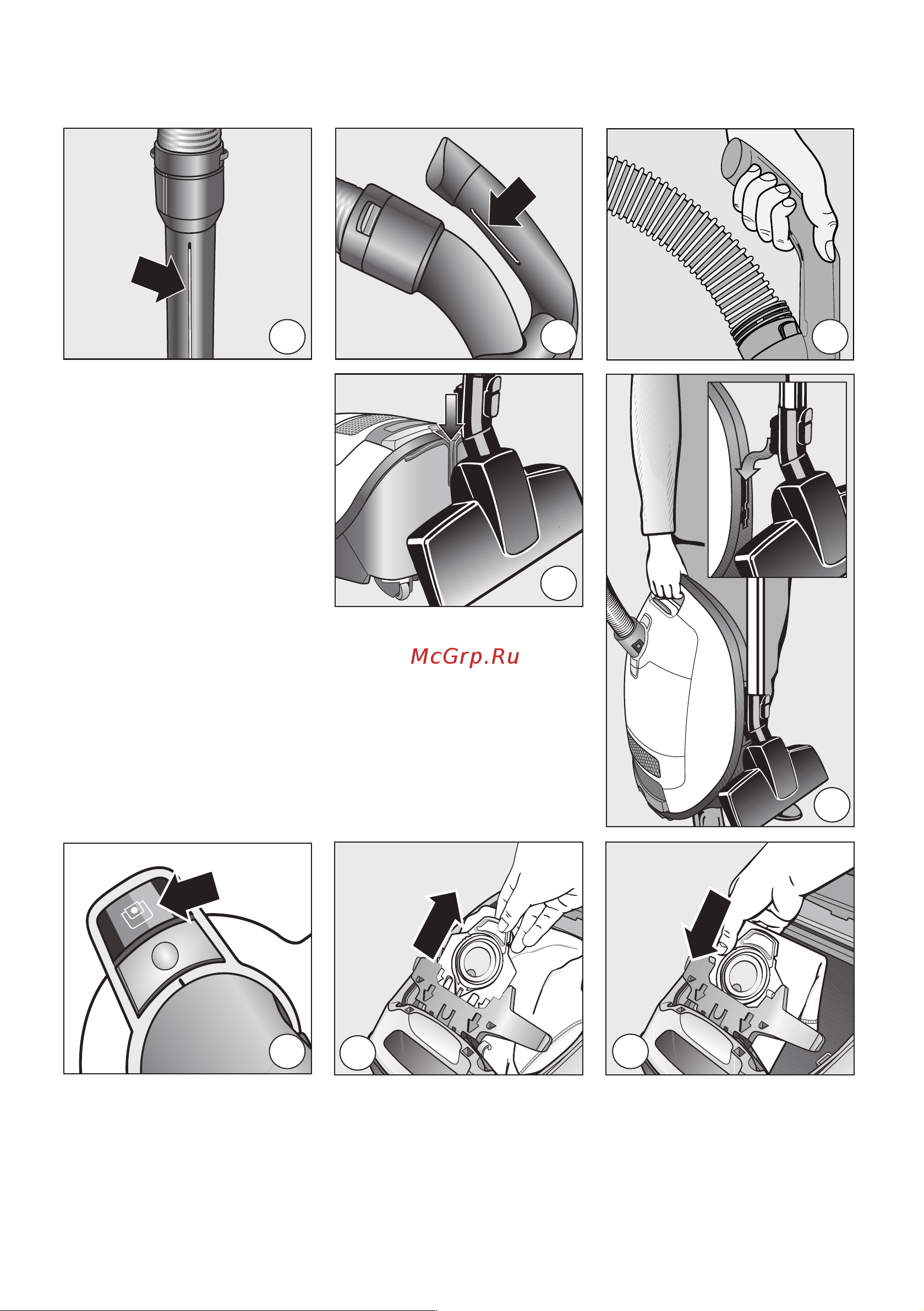 McGrp.Ru