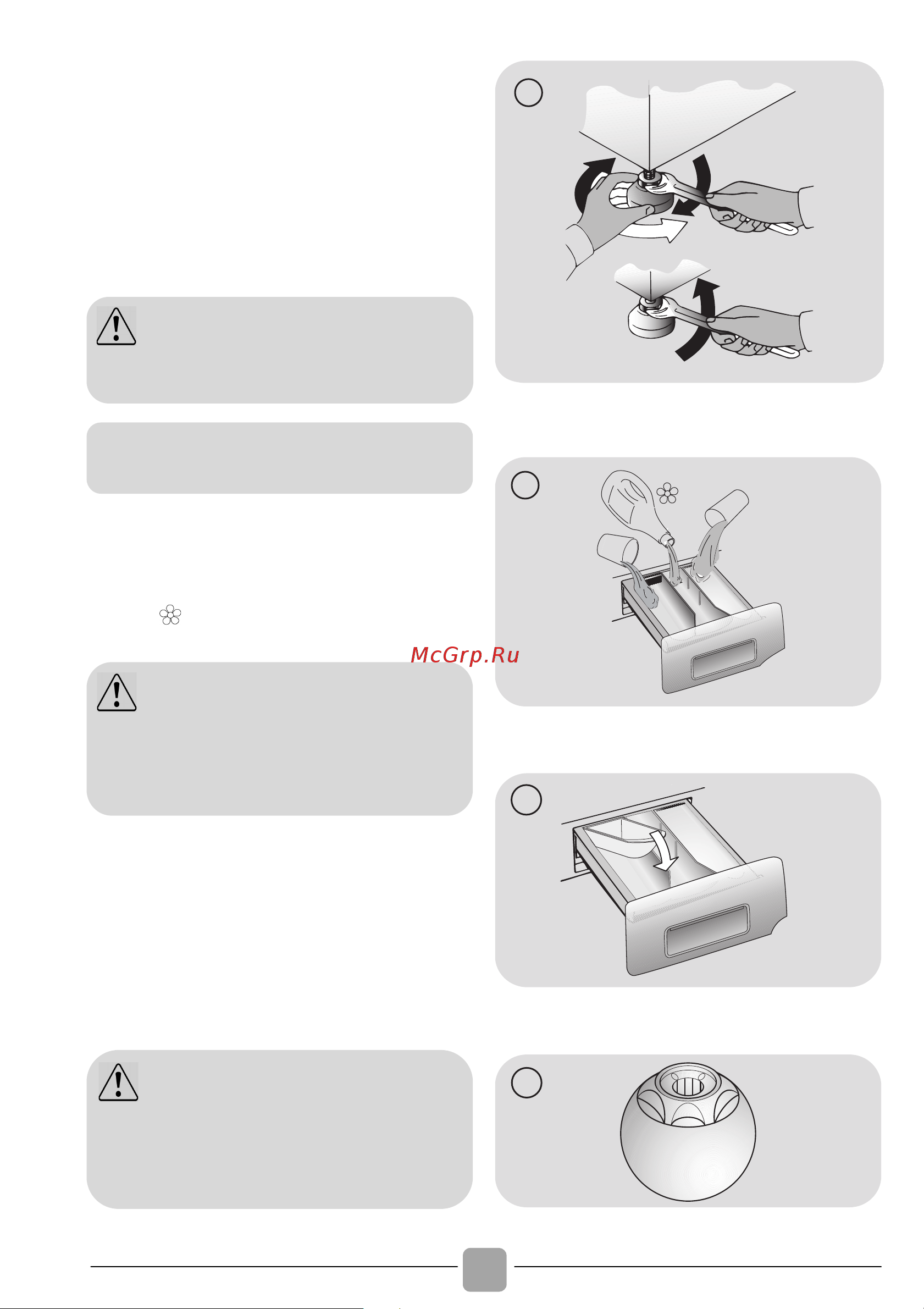 McGrp.Ru