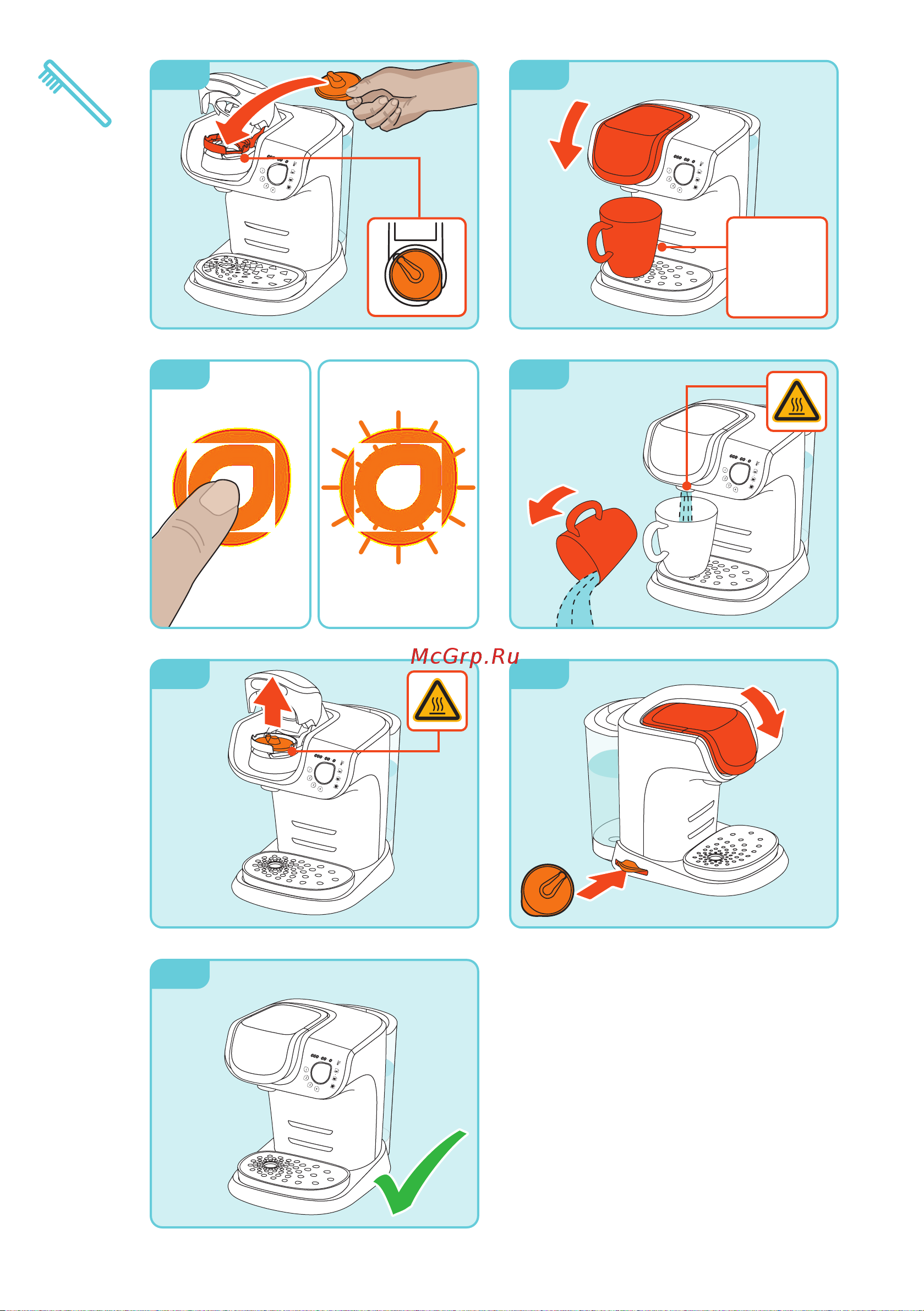 McGrp.Ru