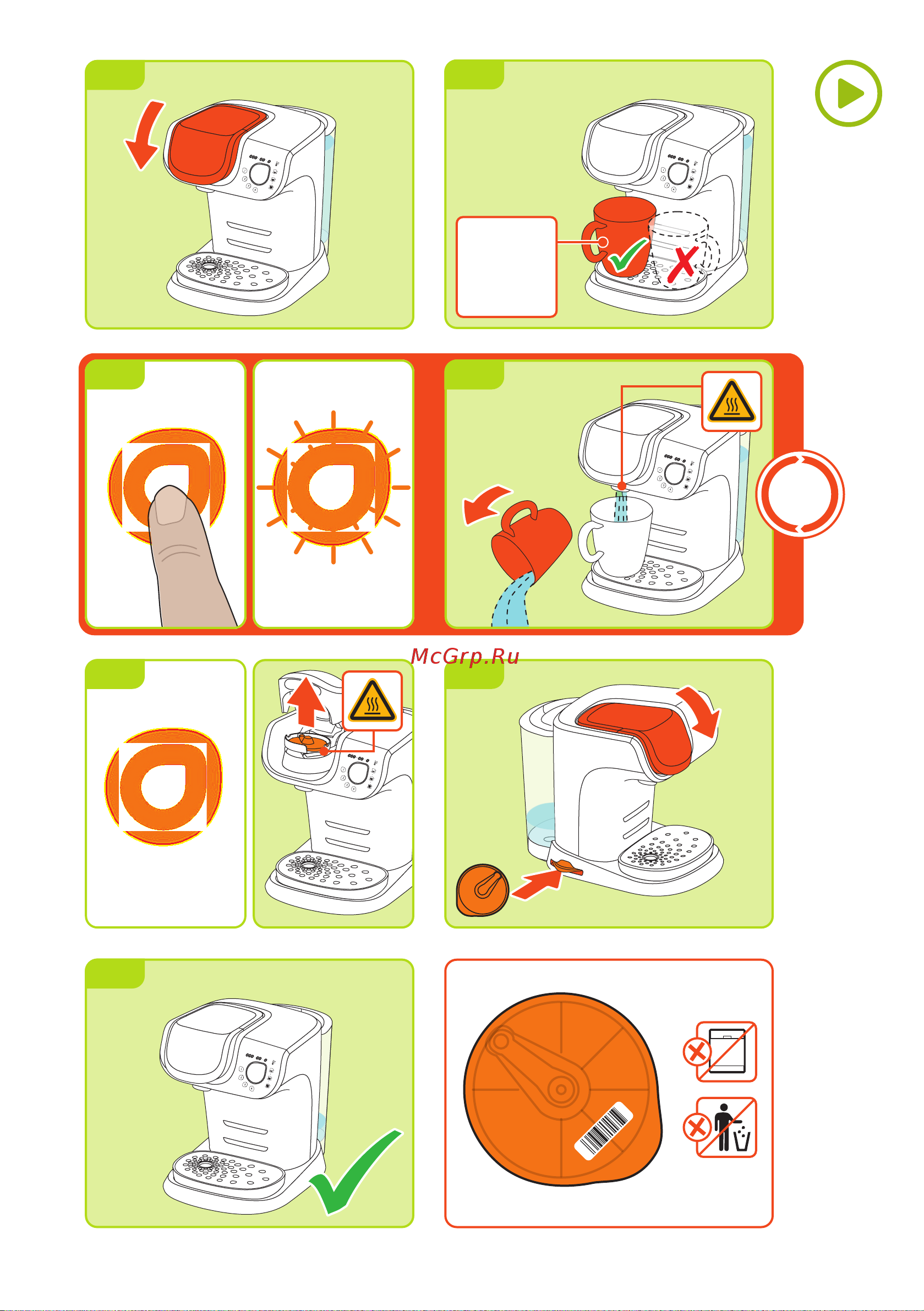 McGrp.Ru