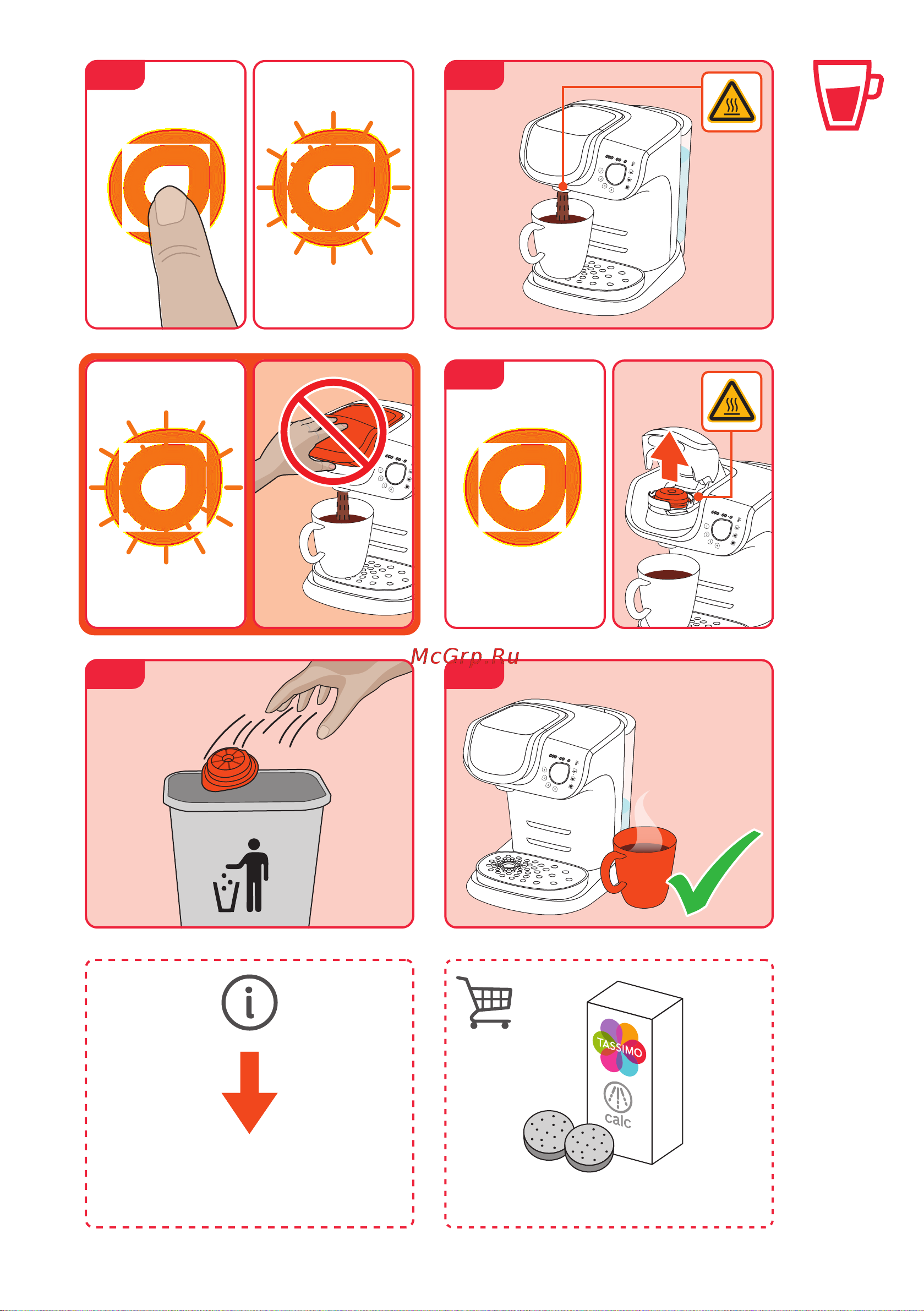 McGrp.Ru

TASSIMO

calc