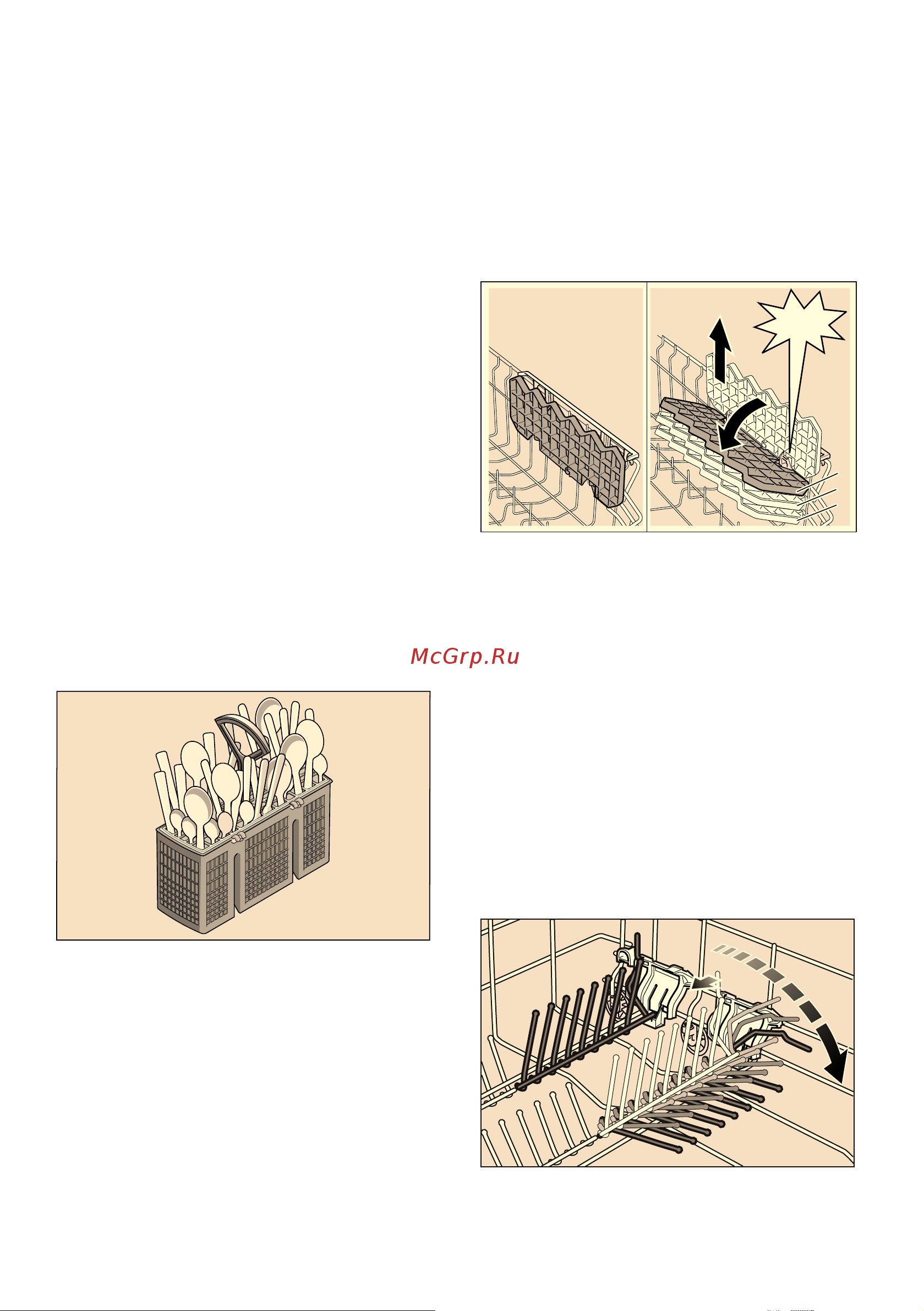 McGrp.Ru