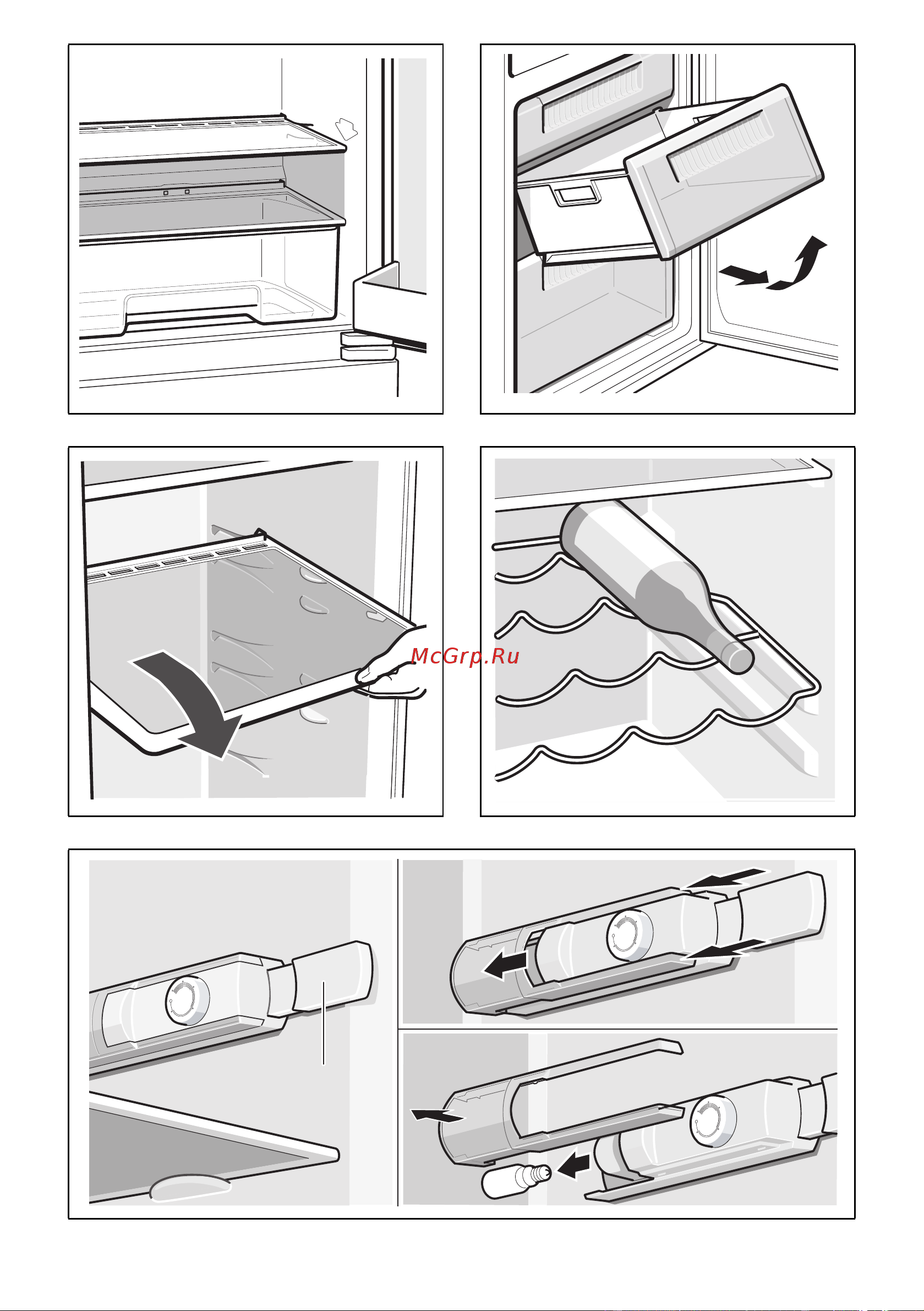 McGrp.Ru