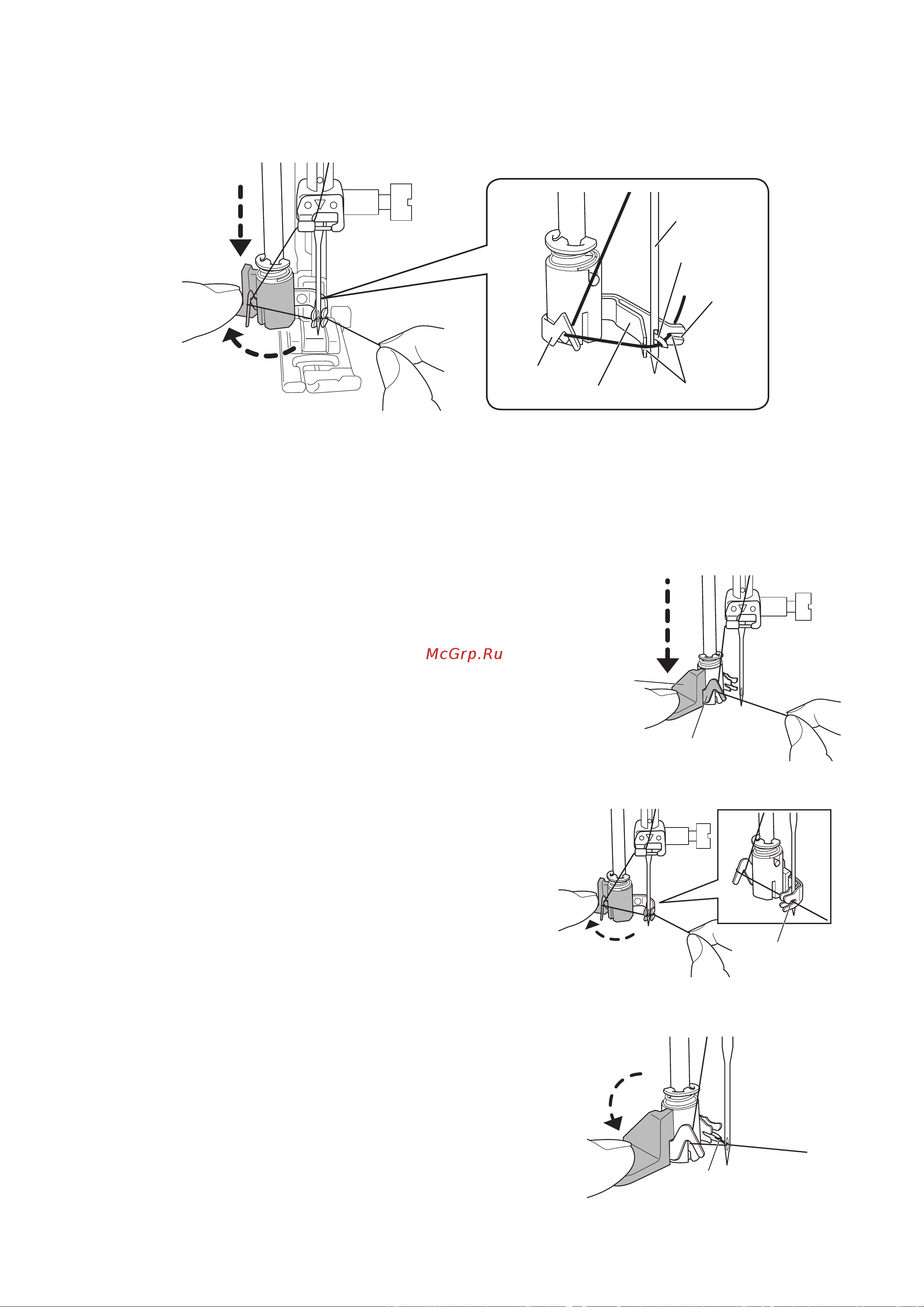 McGrp.Ru