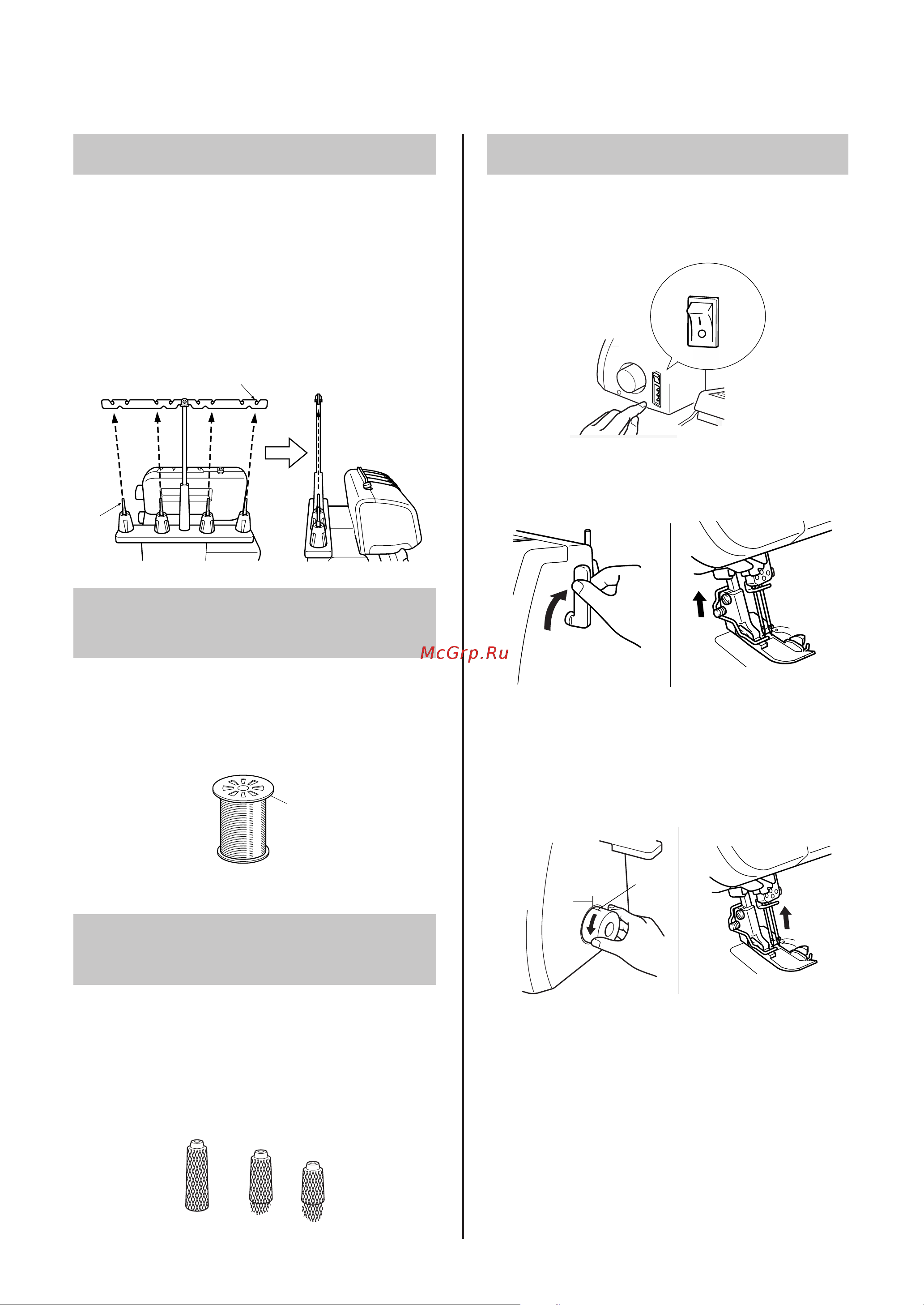 McGrp.Ru