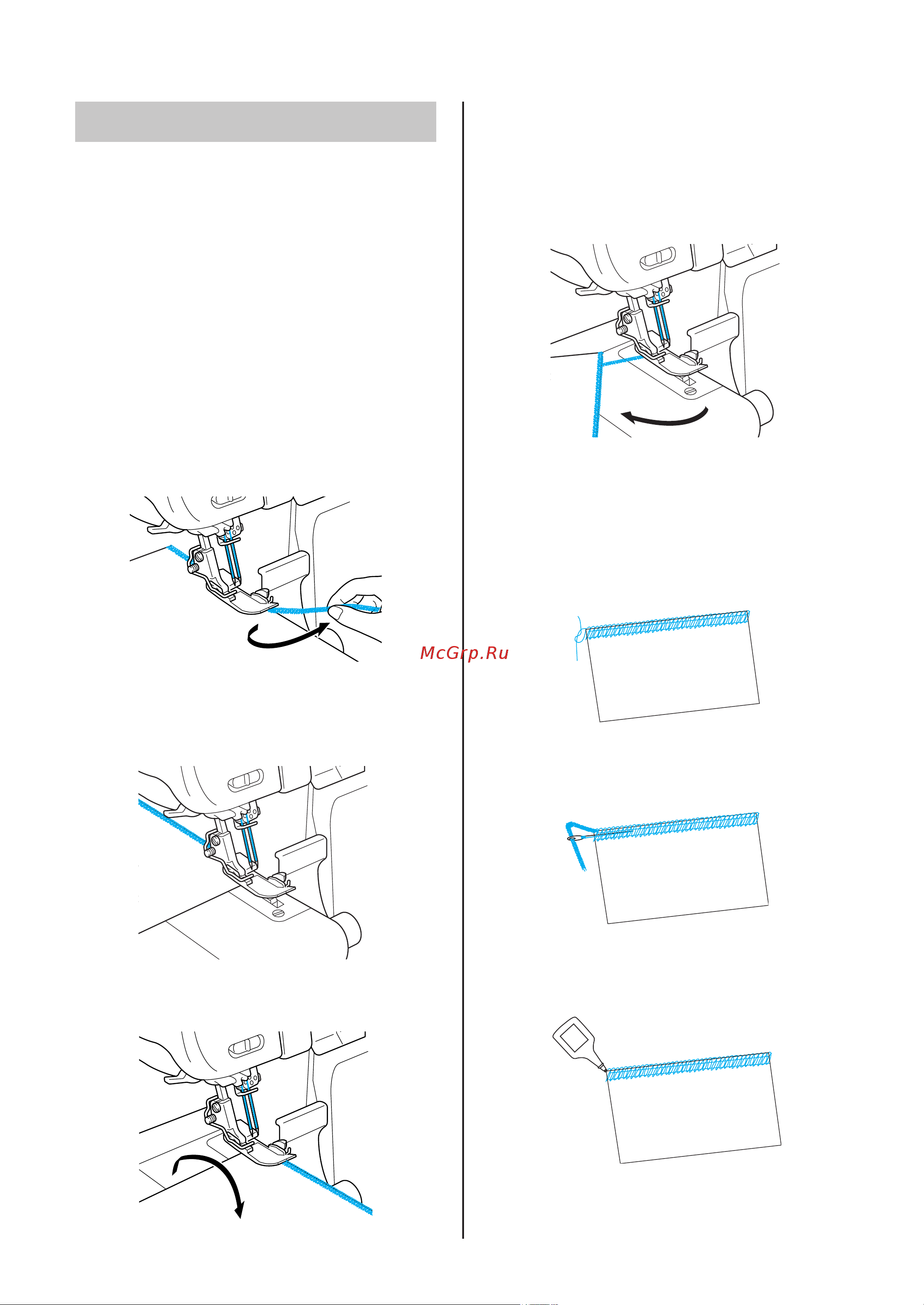 McGrp.Ru