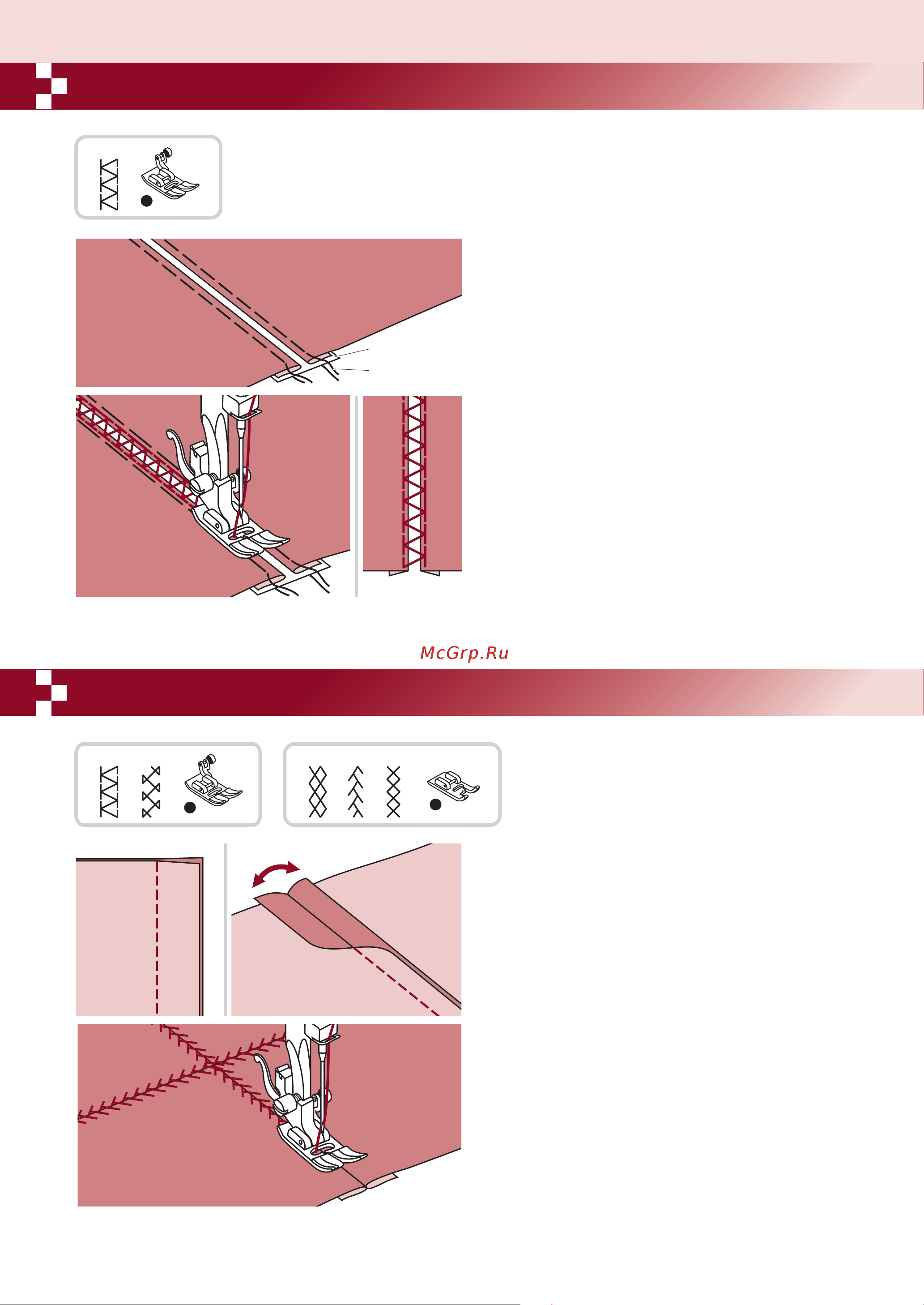 McGrp.Ru