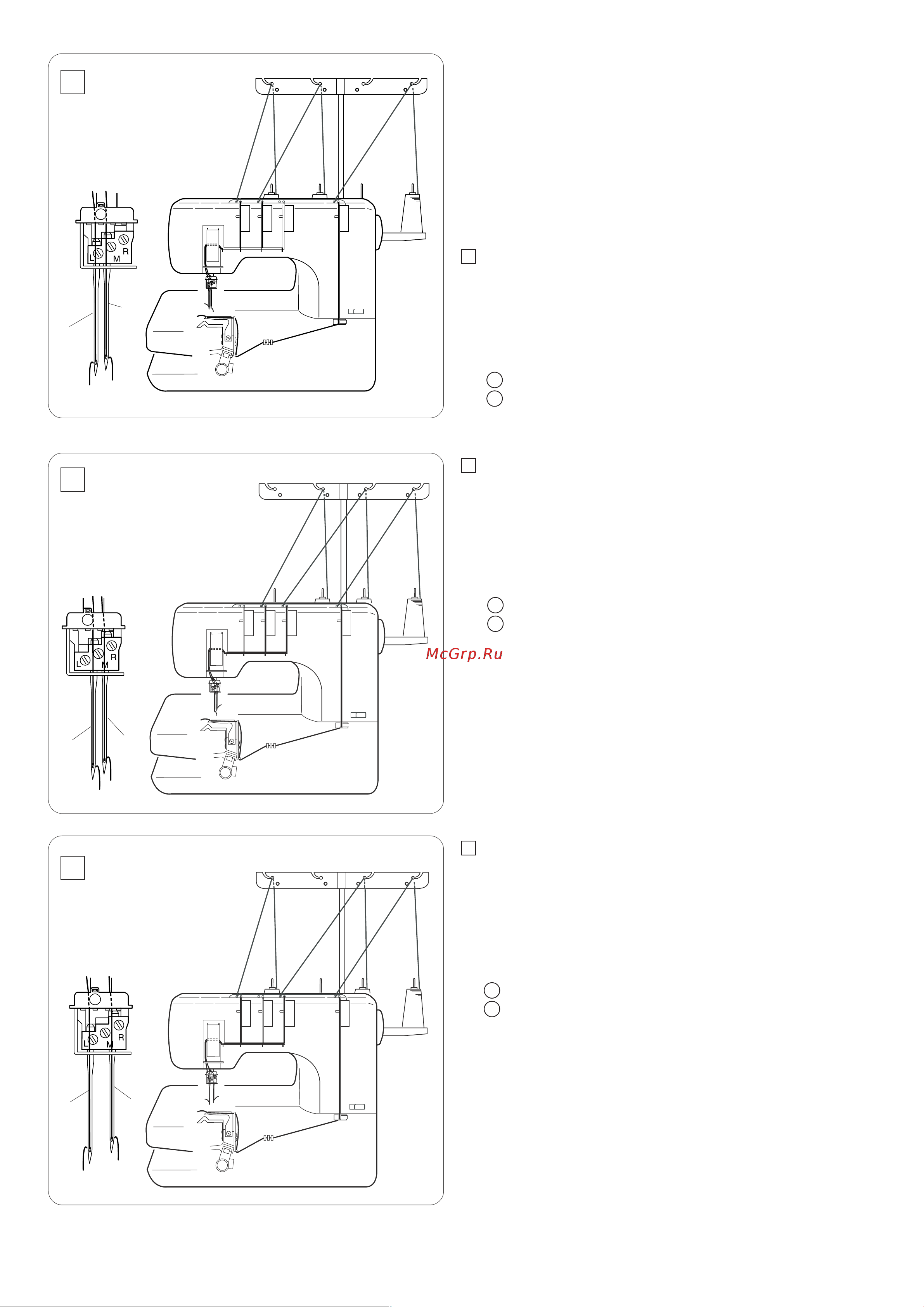 L M R

L M R

McGrp.Ru

L M R