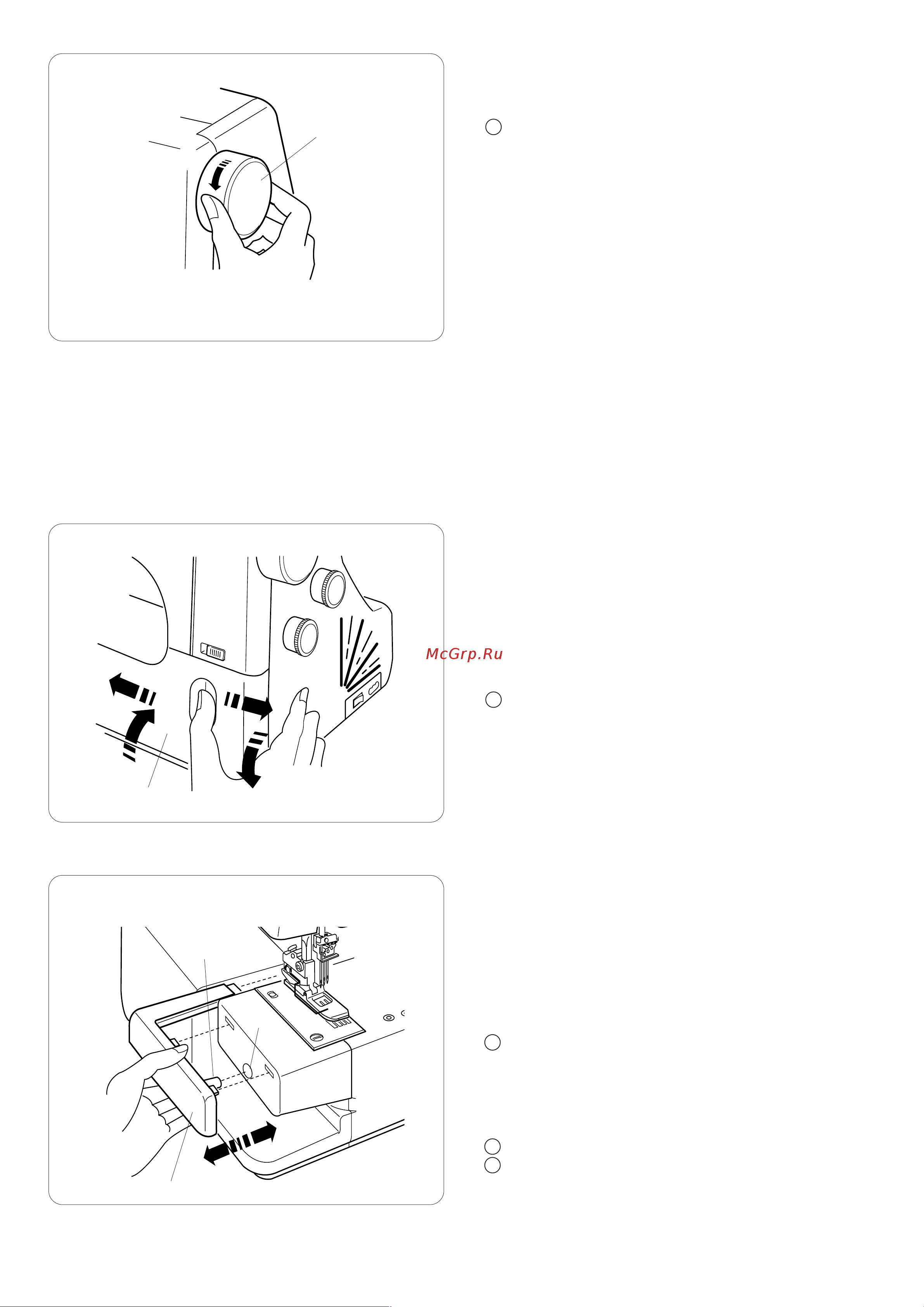 McGrp.Ru