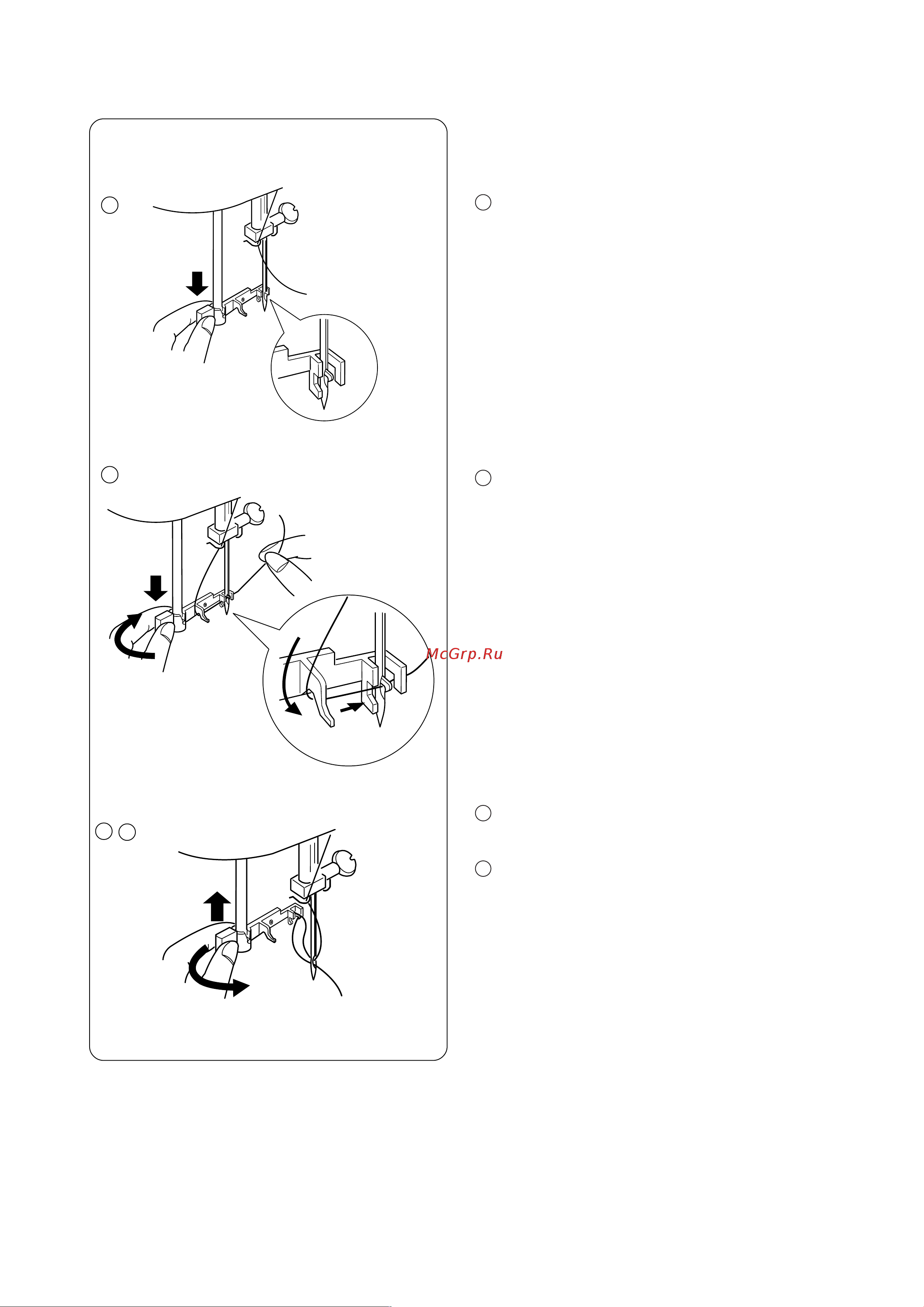 McGrp.Ru