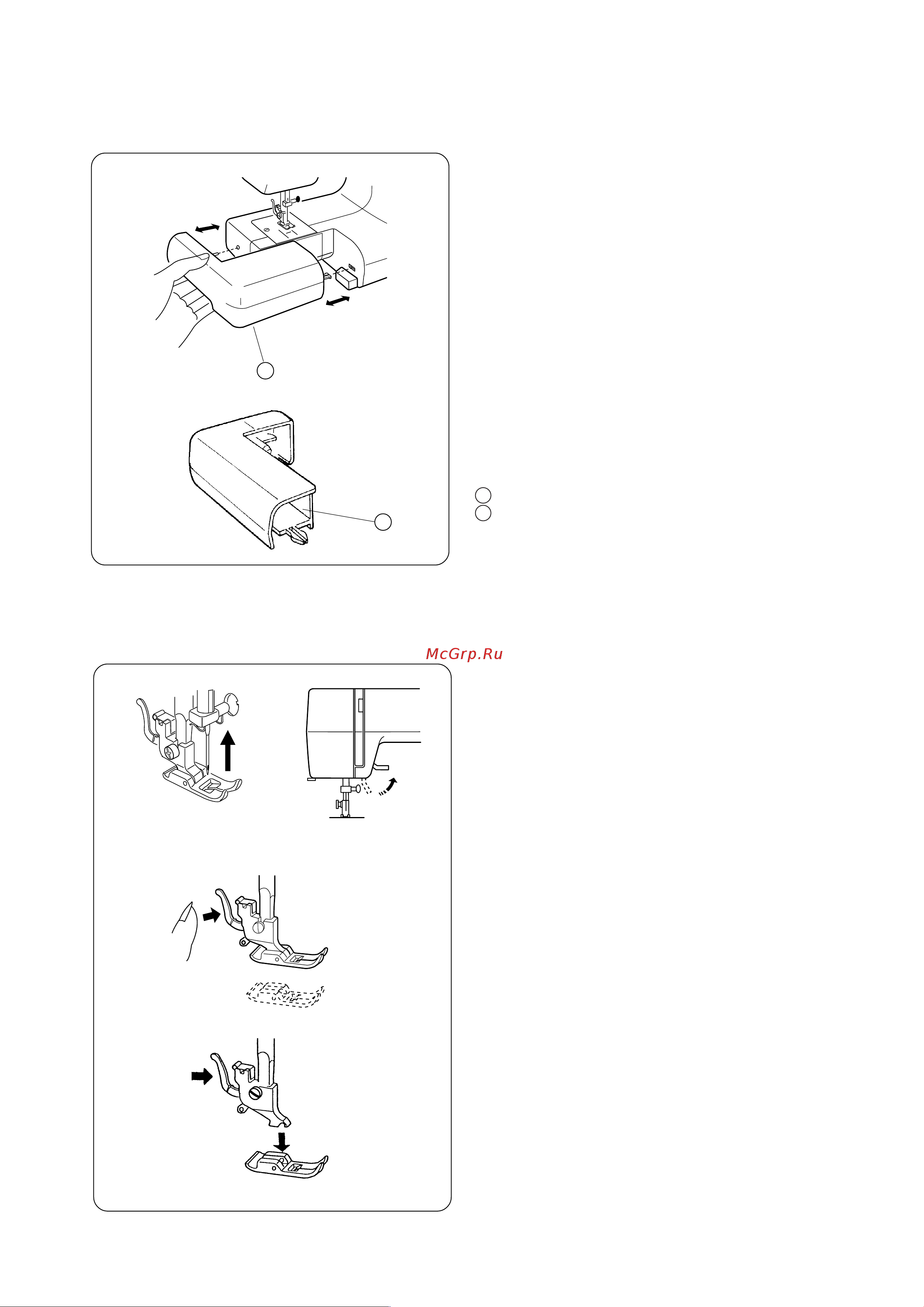 McGrp.Ru