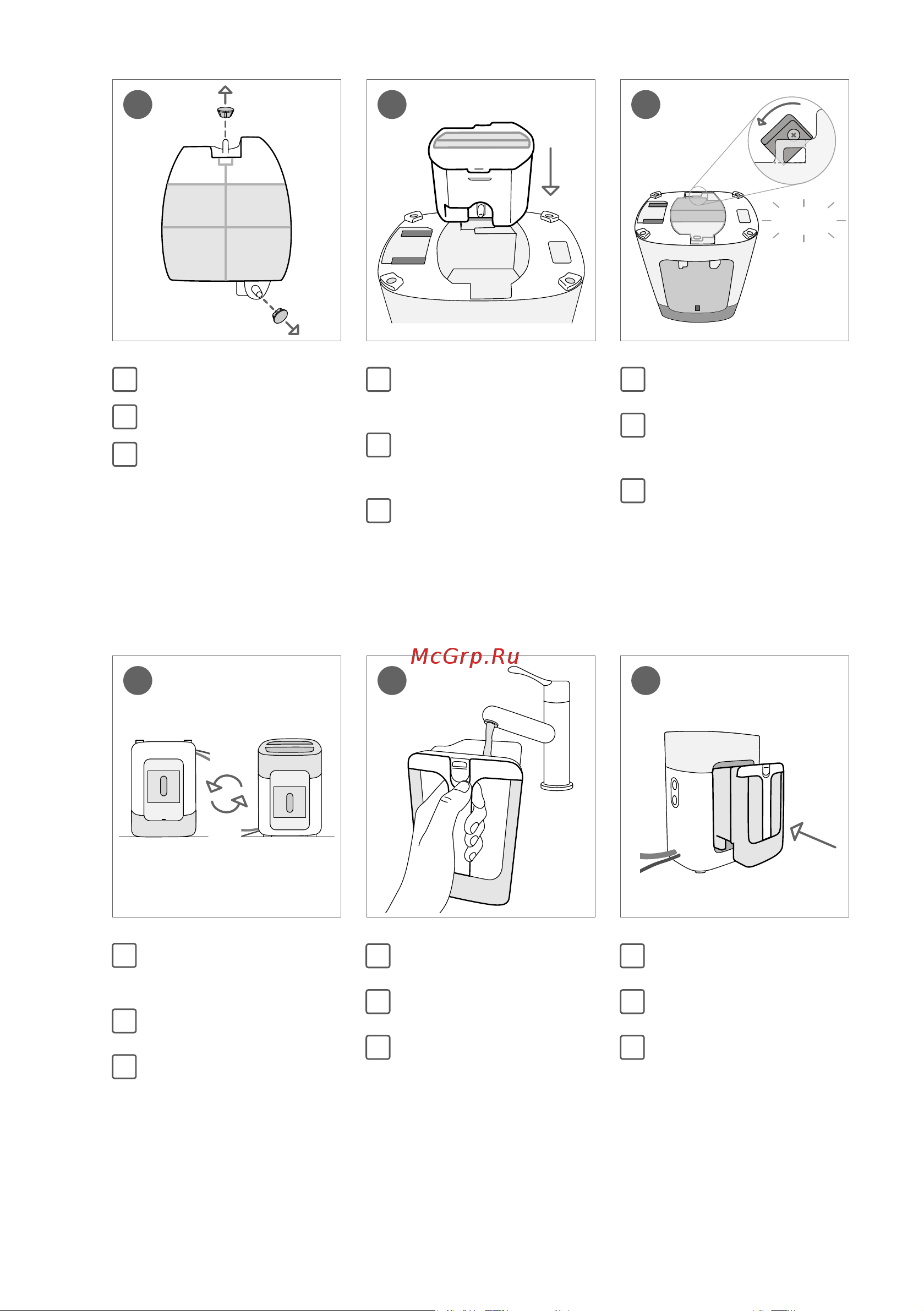 McGrp.Ru