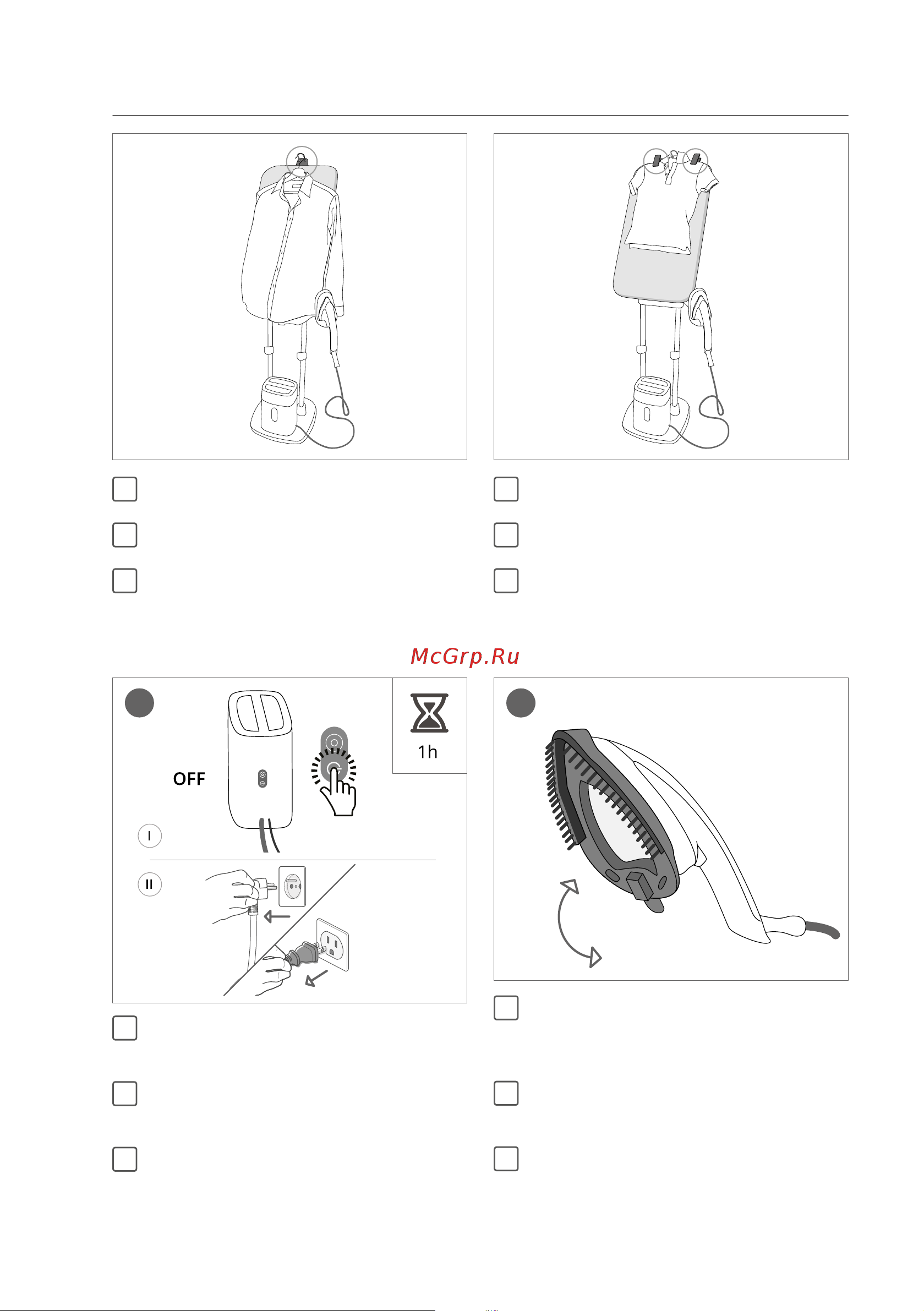 McGrp.Ru

1h

OFF

I

II