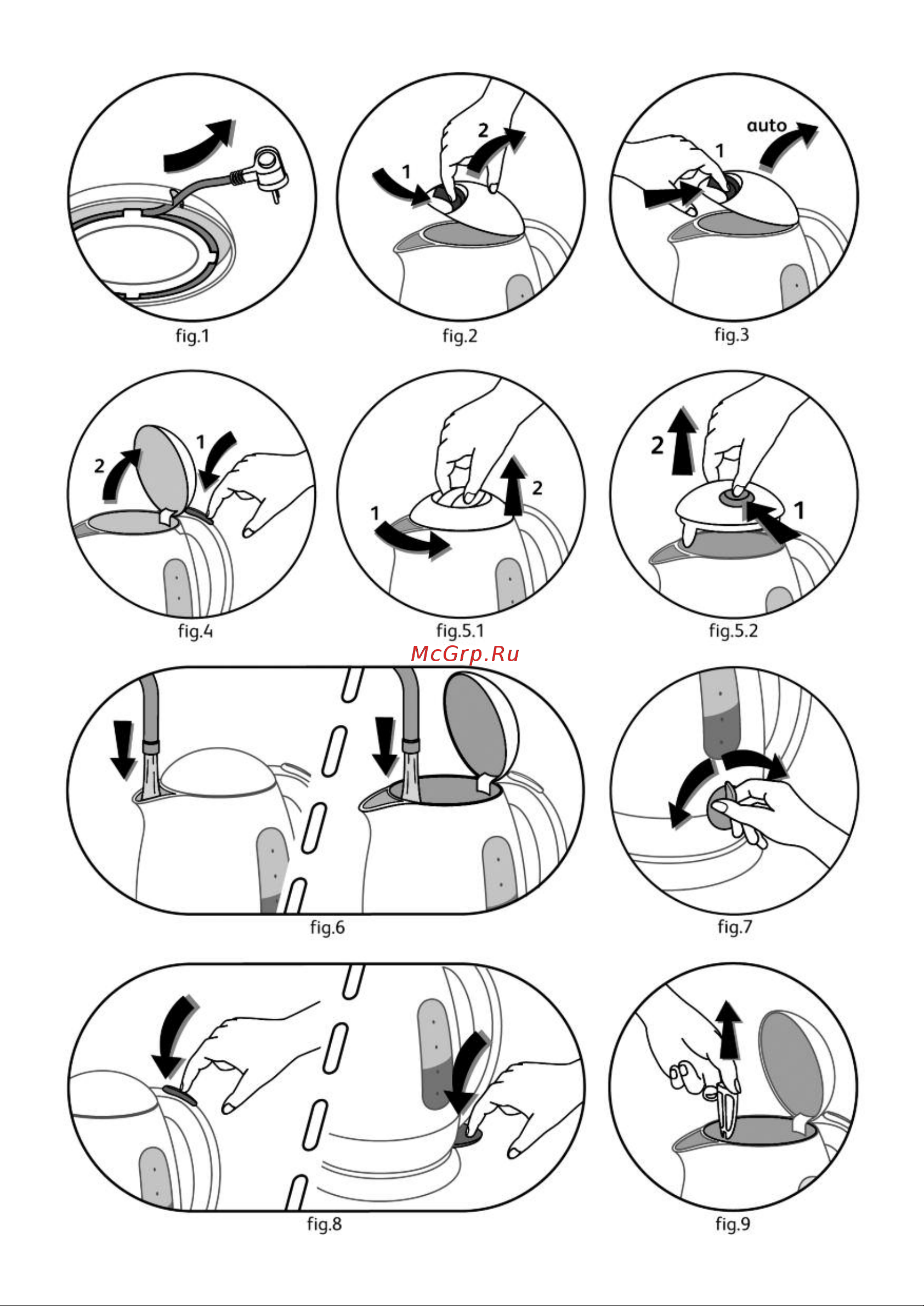 fig.1

1
2
fig.2

auto
1
fig.3

2
1
fig.4

1
2
fig.5.1

2
1
fig.5.2

McGrp.Ru

fig.6

fig.7

fig.8

fig.9