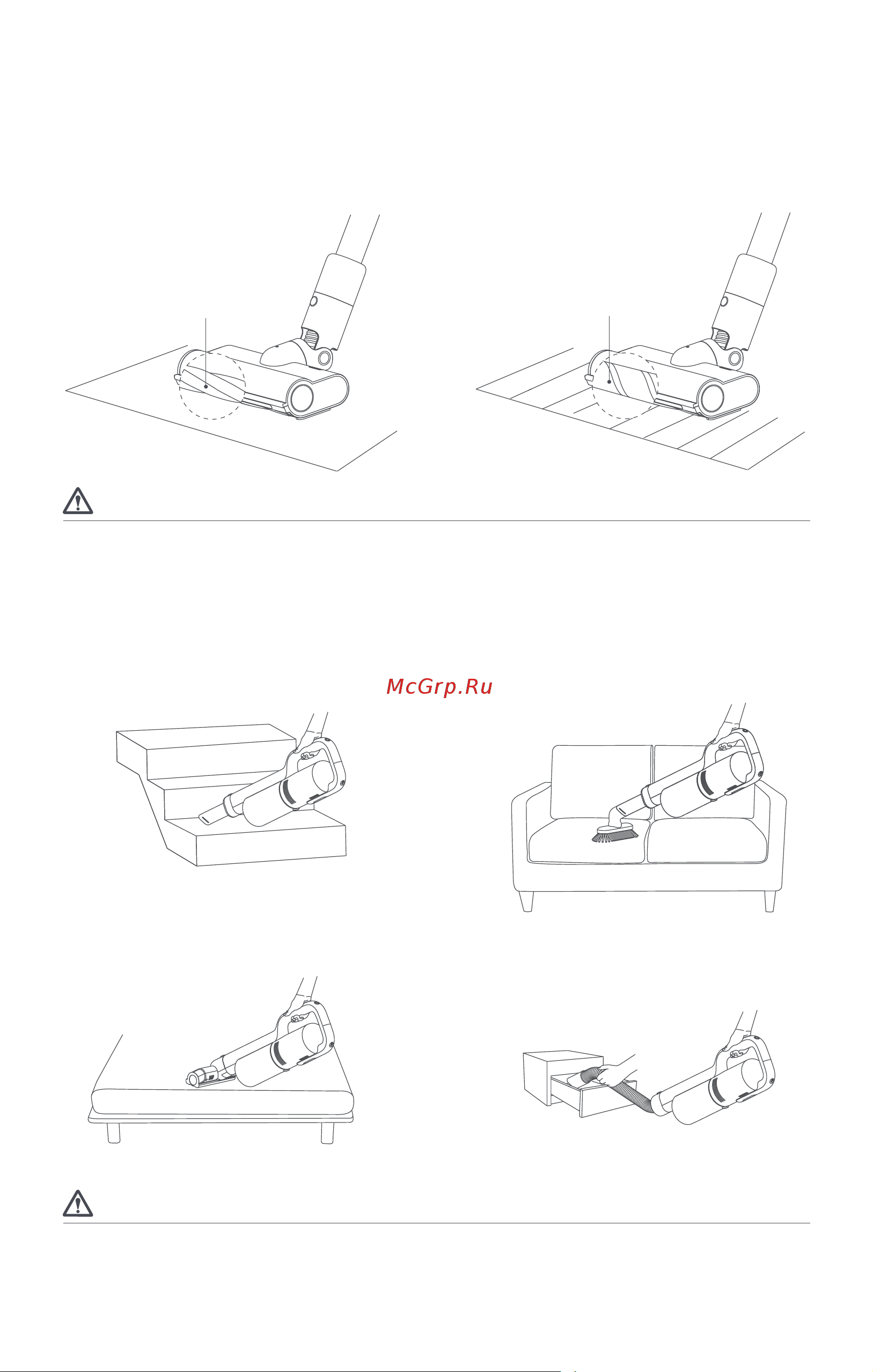 McGrp.Ru