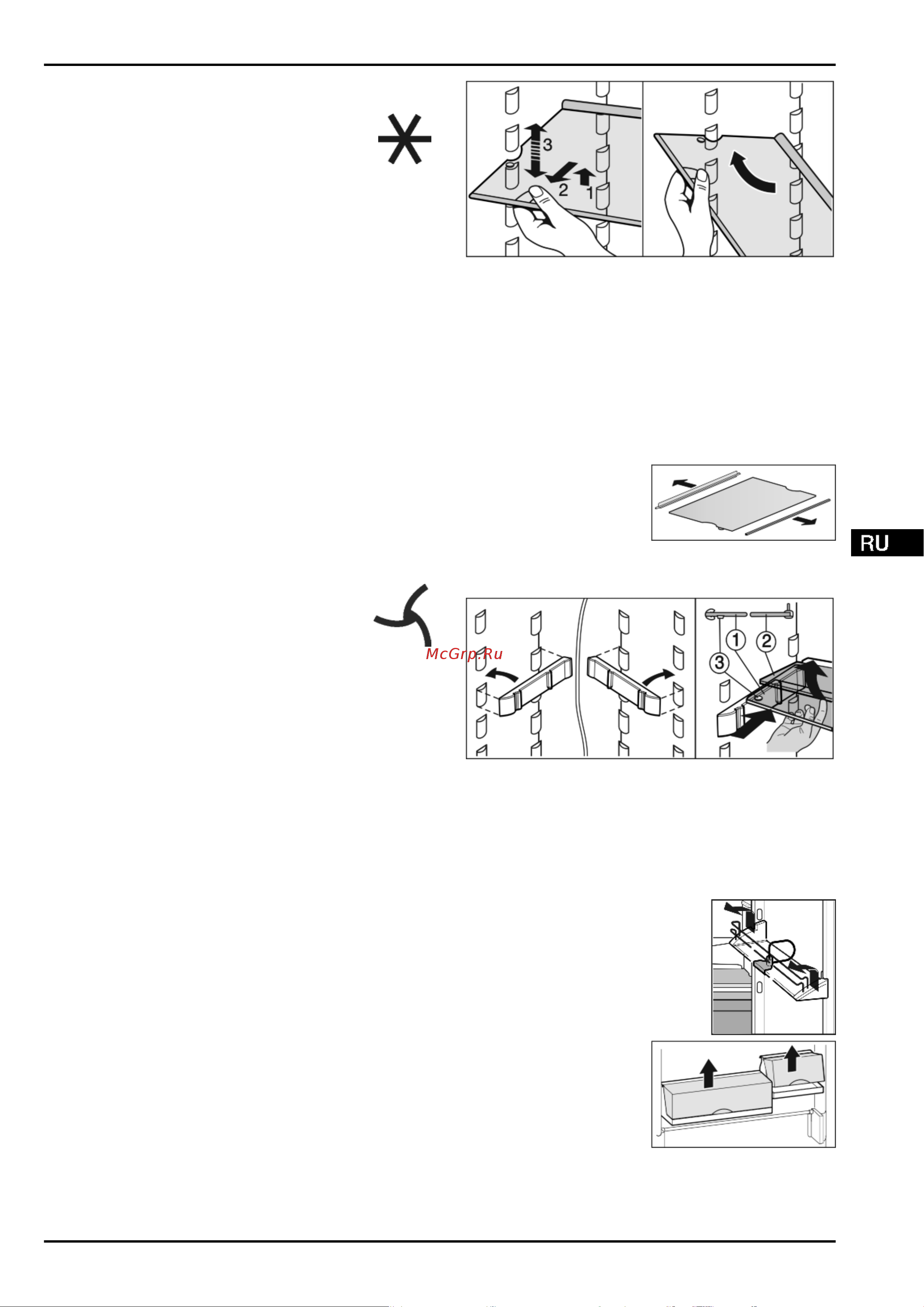 3
2
1

RU

McGrp.Ru

1
2
3