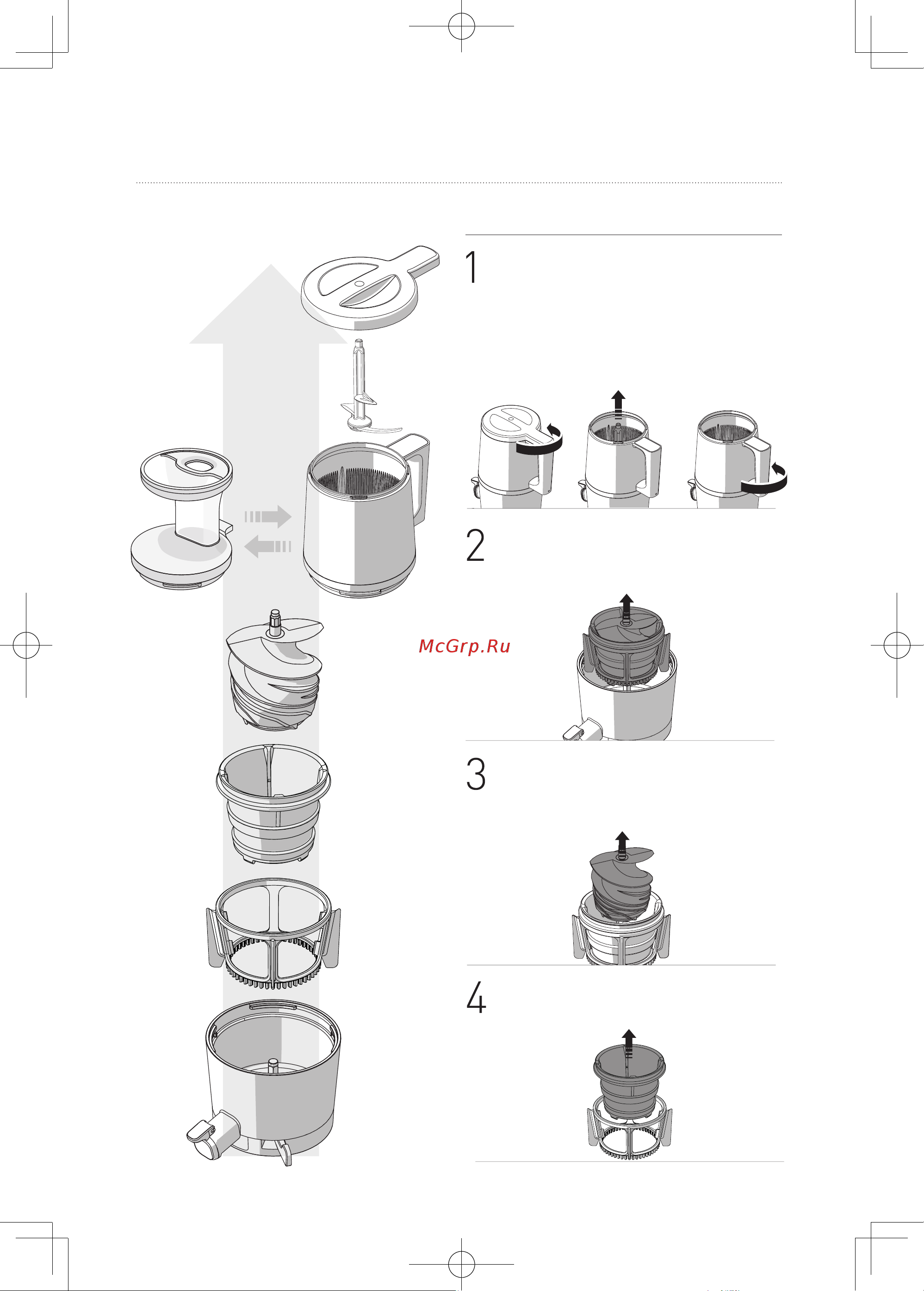 1

2

McGrp.Ru

3

4