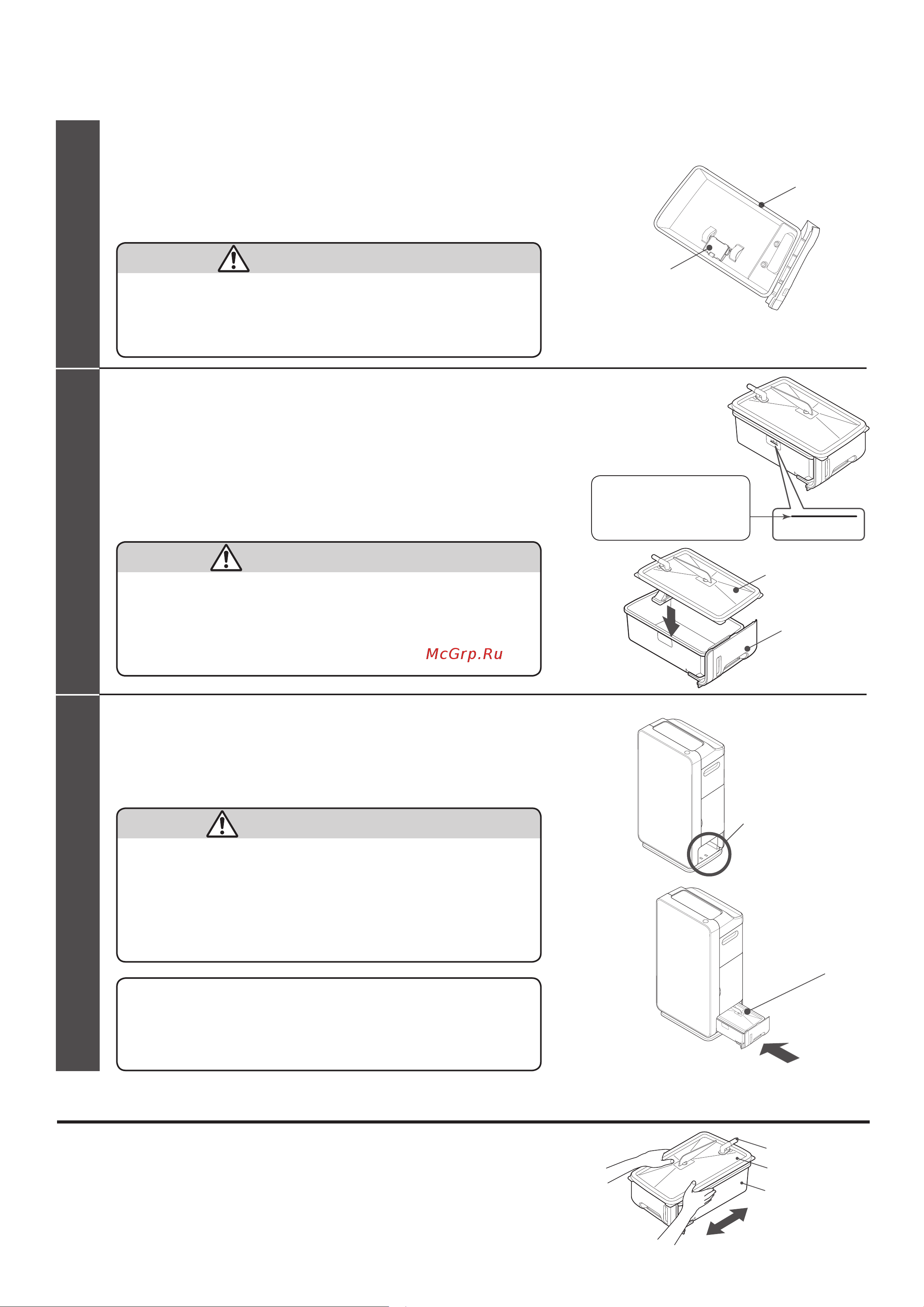 McGrp.Ru