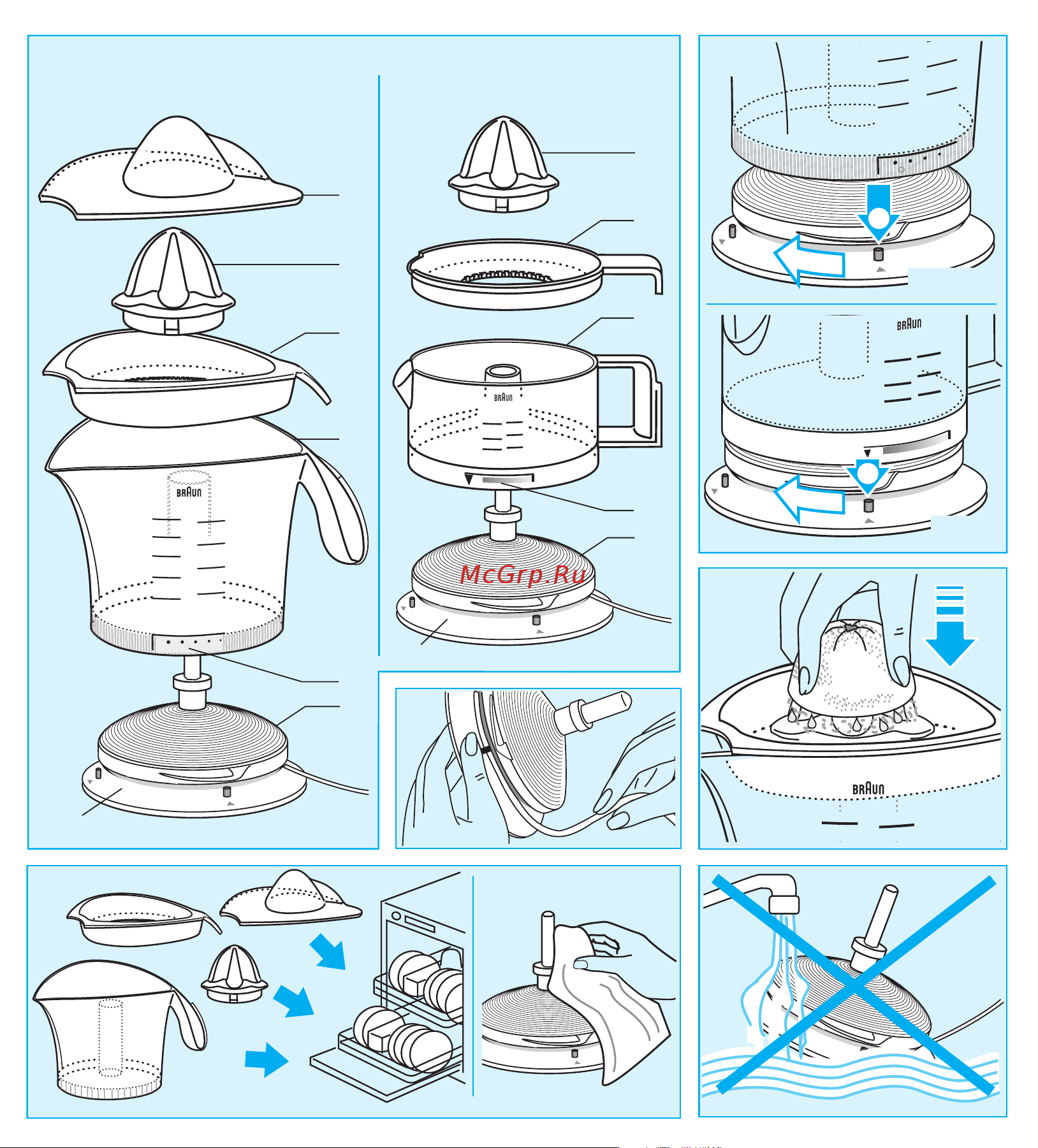 BRAUN

BRAUN

McGrp.Ru

BRAUN

BRAUN