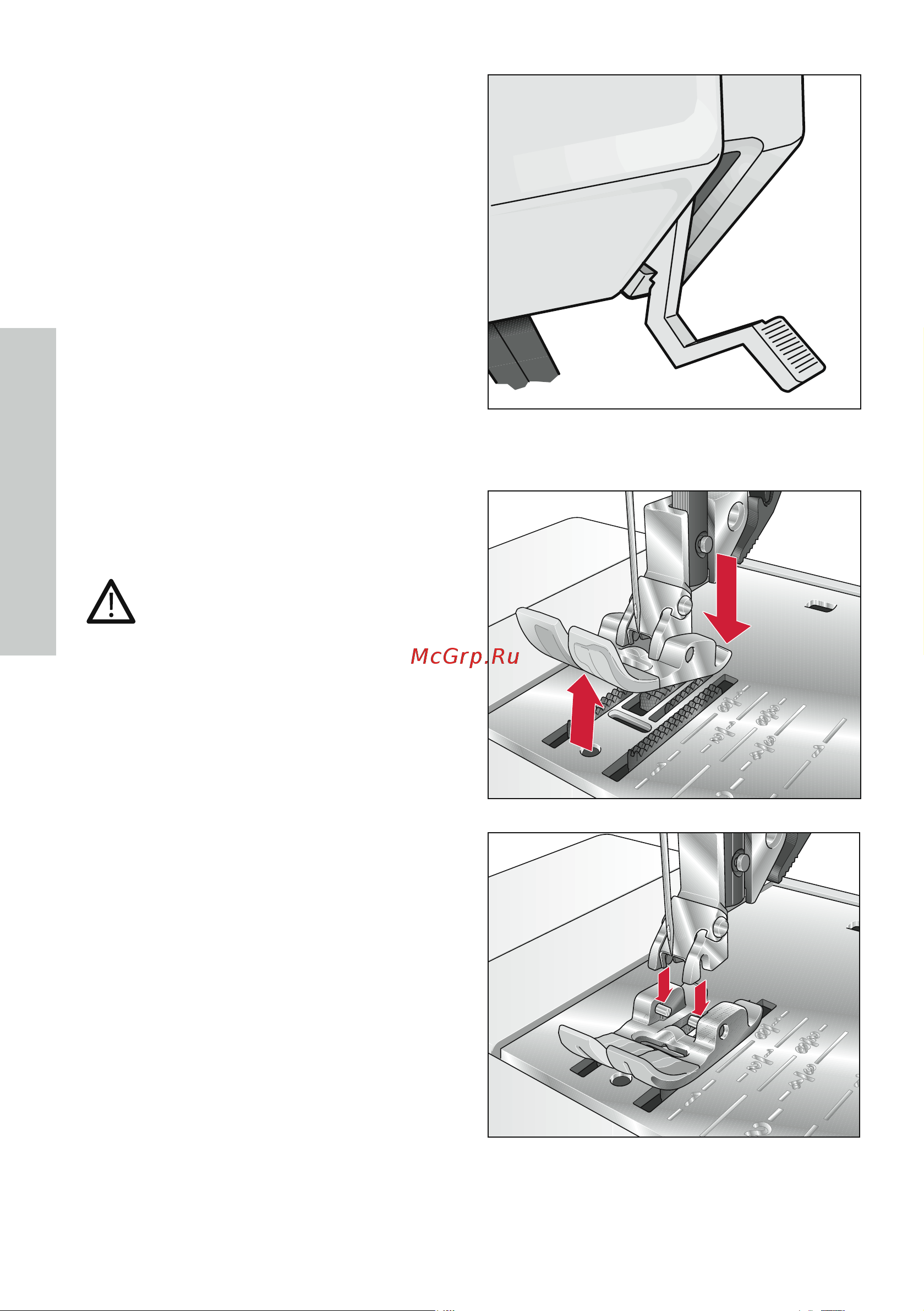 McGrp.Ru