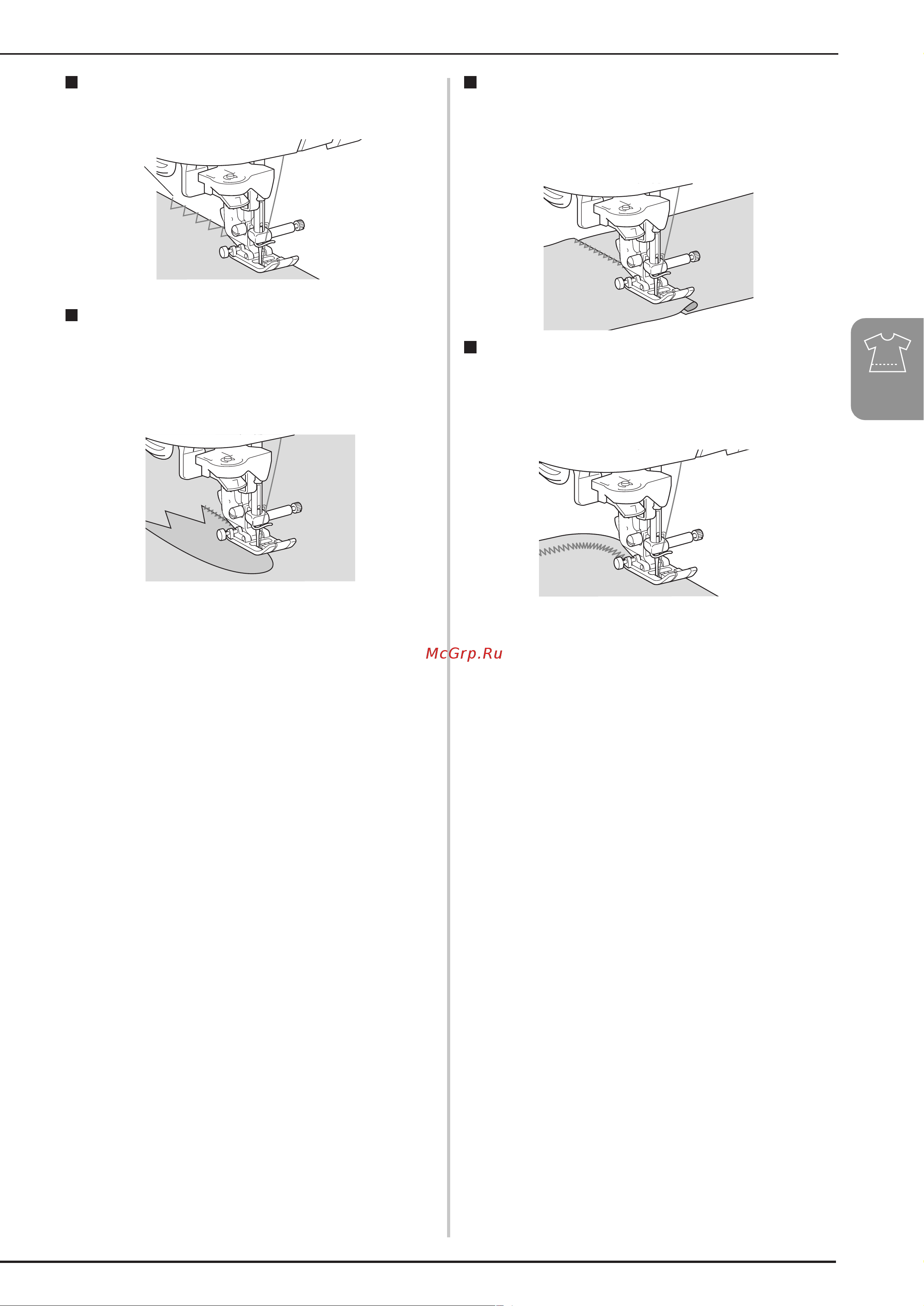 McGrp.Ru