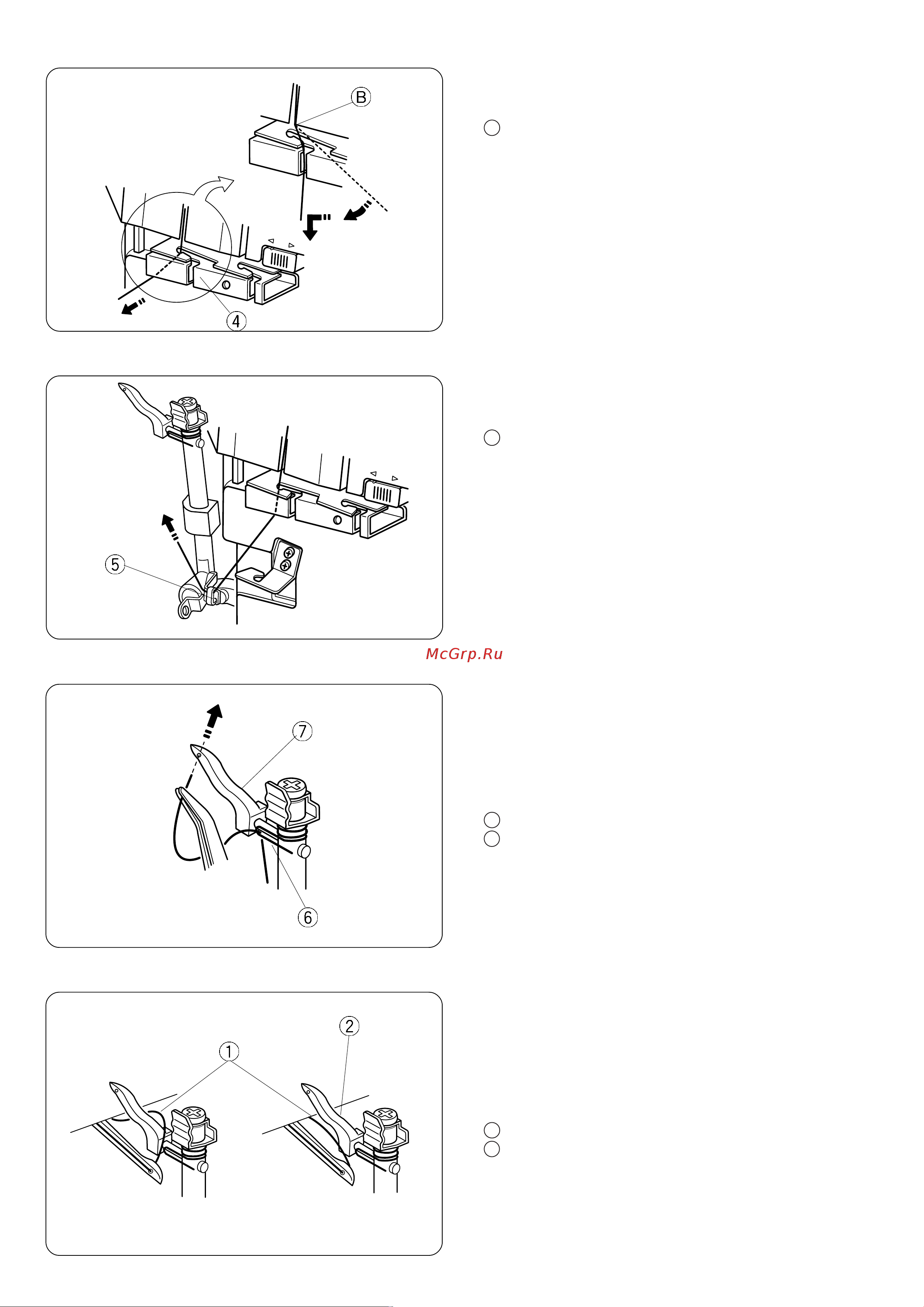 B

4

5

McGrp.Ru

7

6

1

2