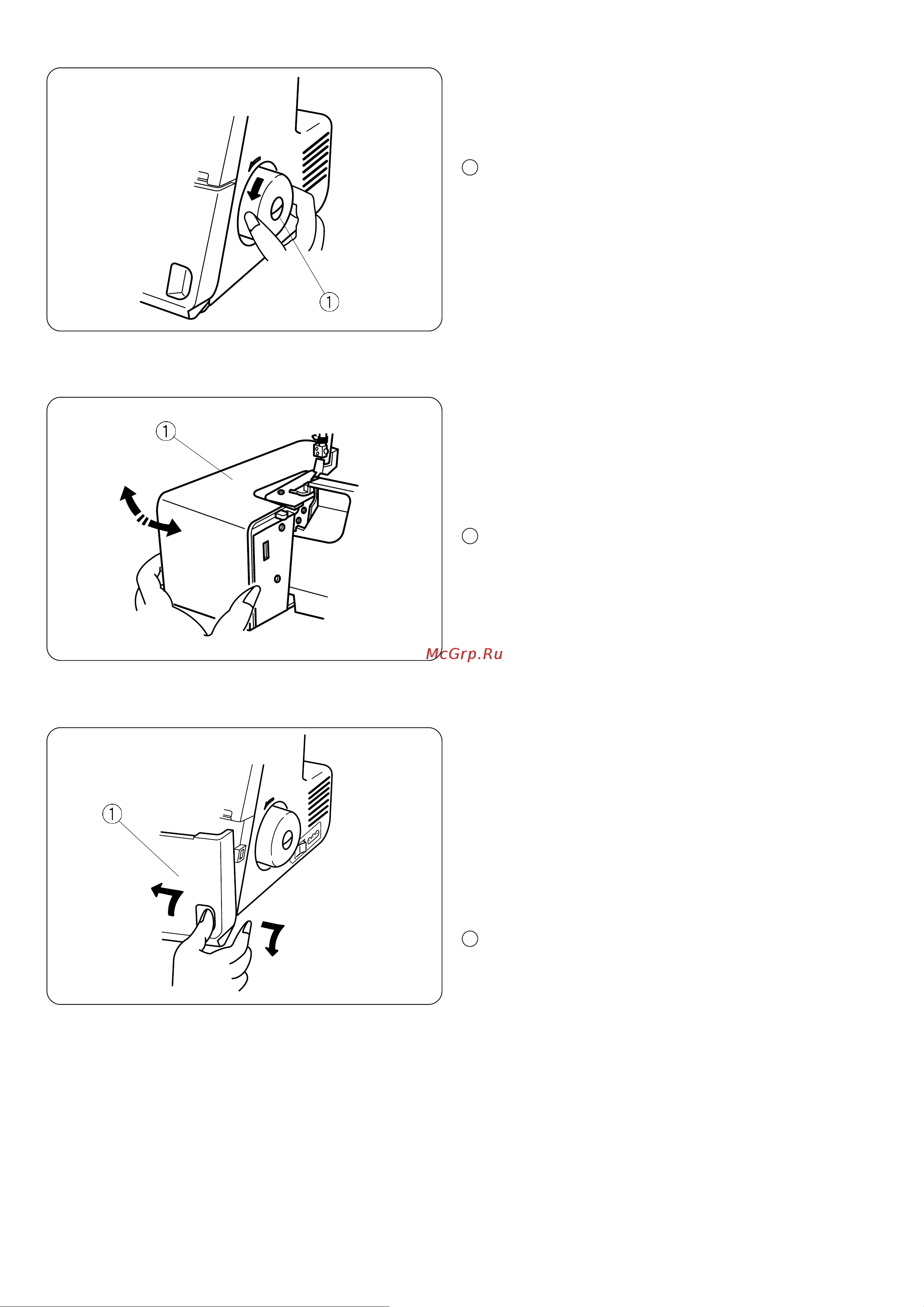 ①

①

McGrp.Ru

①