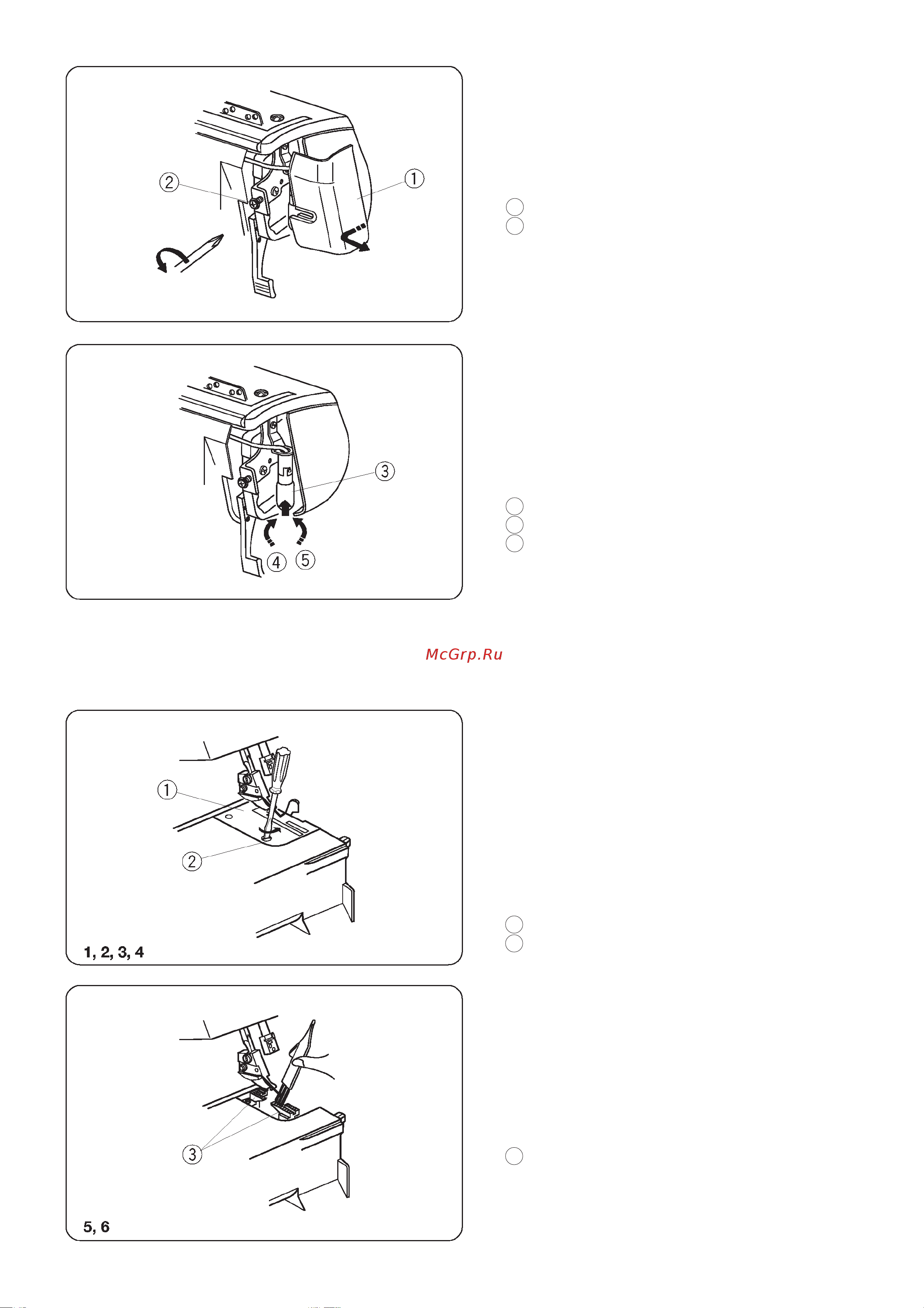 ②

①

③

④ ⑤

McGrp.Ru

①

②

1, 2, 3, 4

③

5, 6