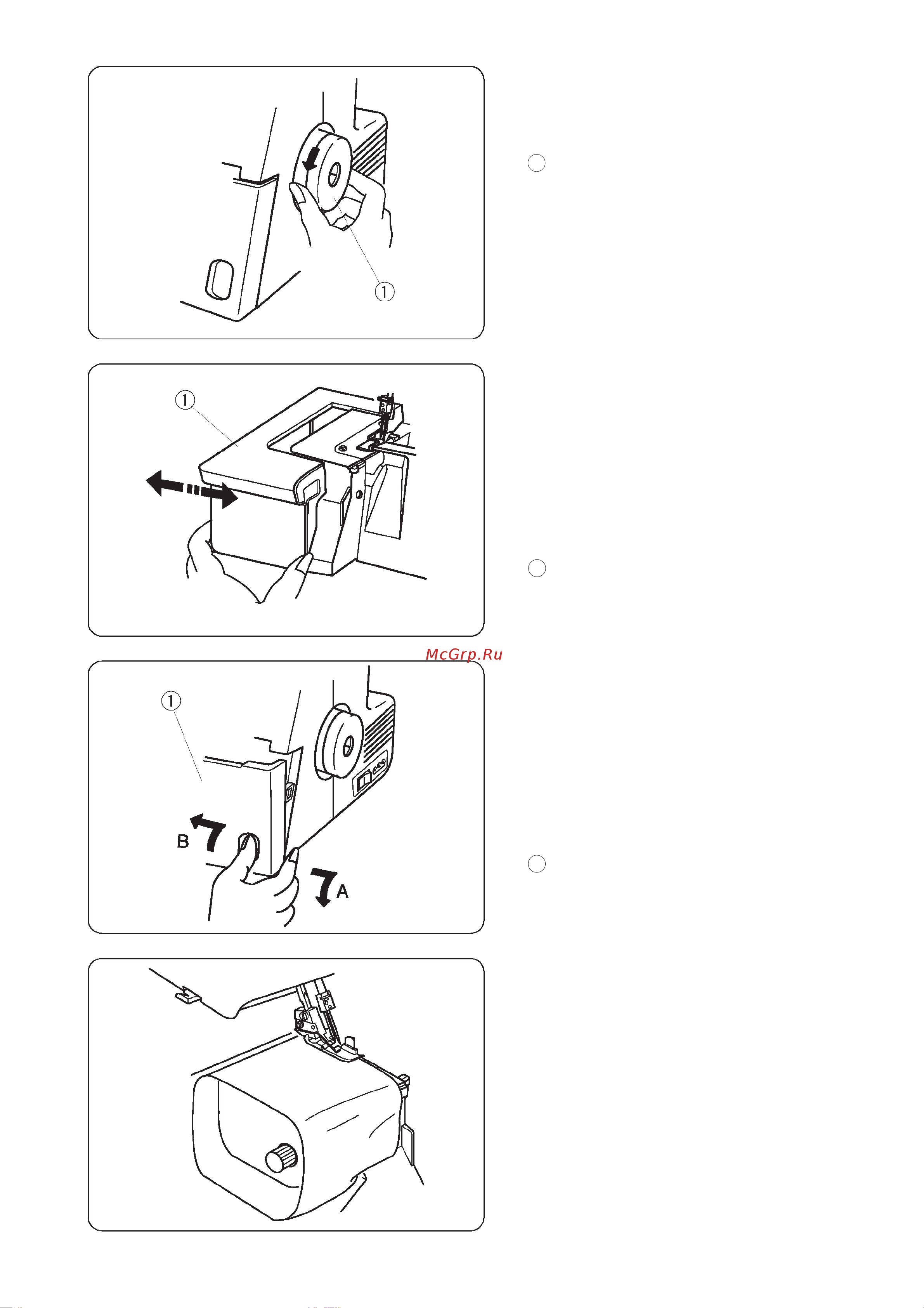 ①

①

McGrp.Ru

①

B

A