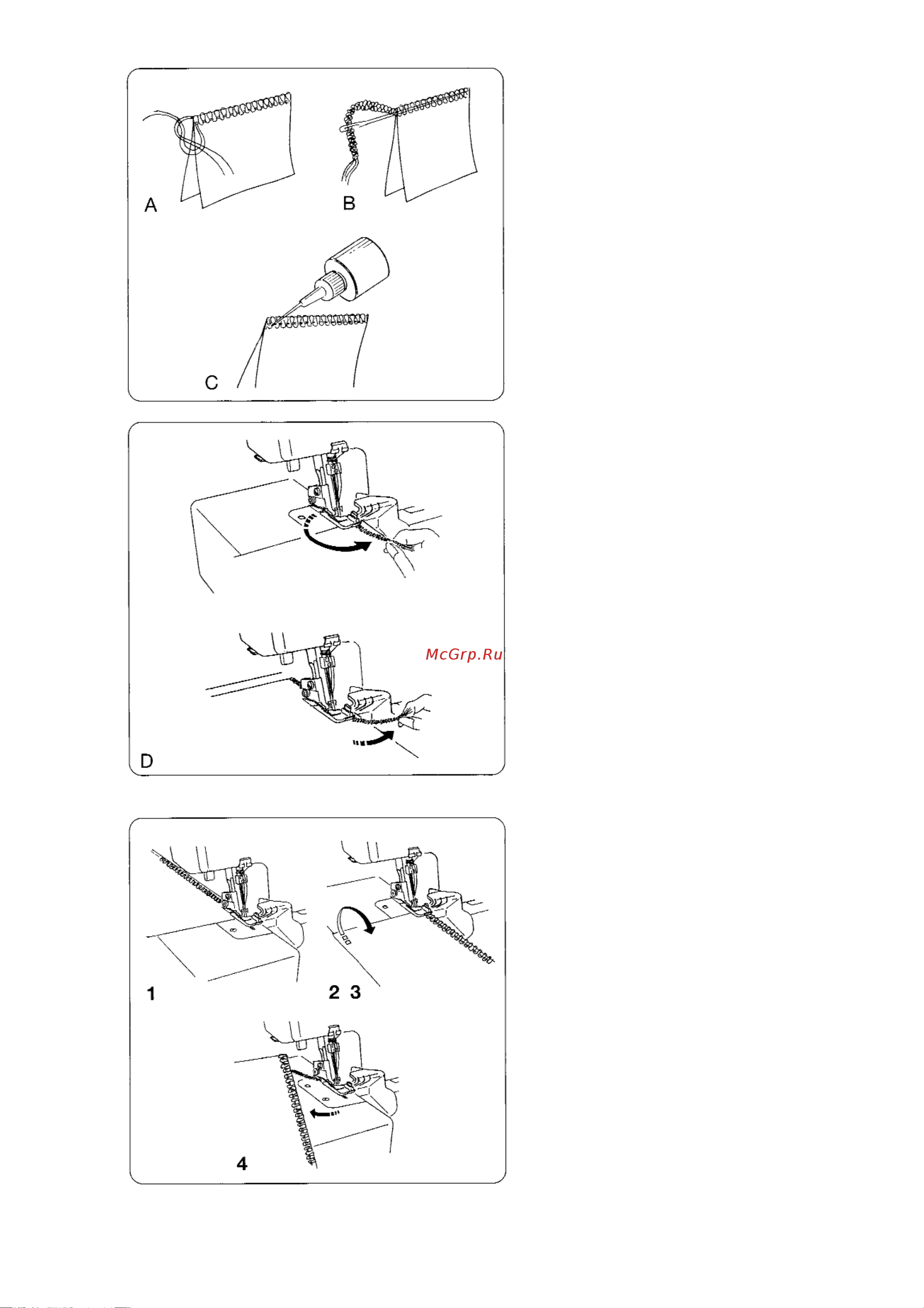 A

B

C

McGrp.Ru

D

1

2 3

4