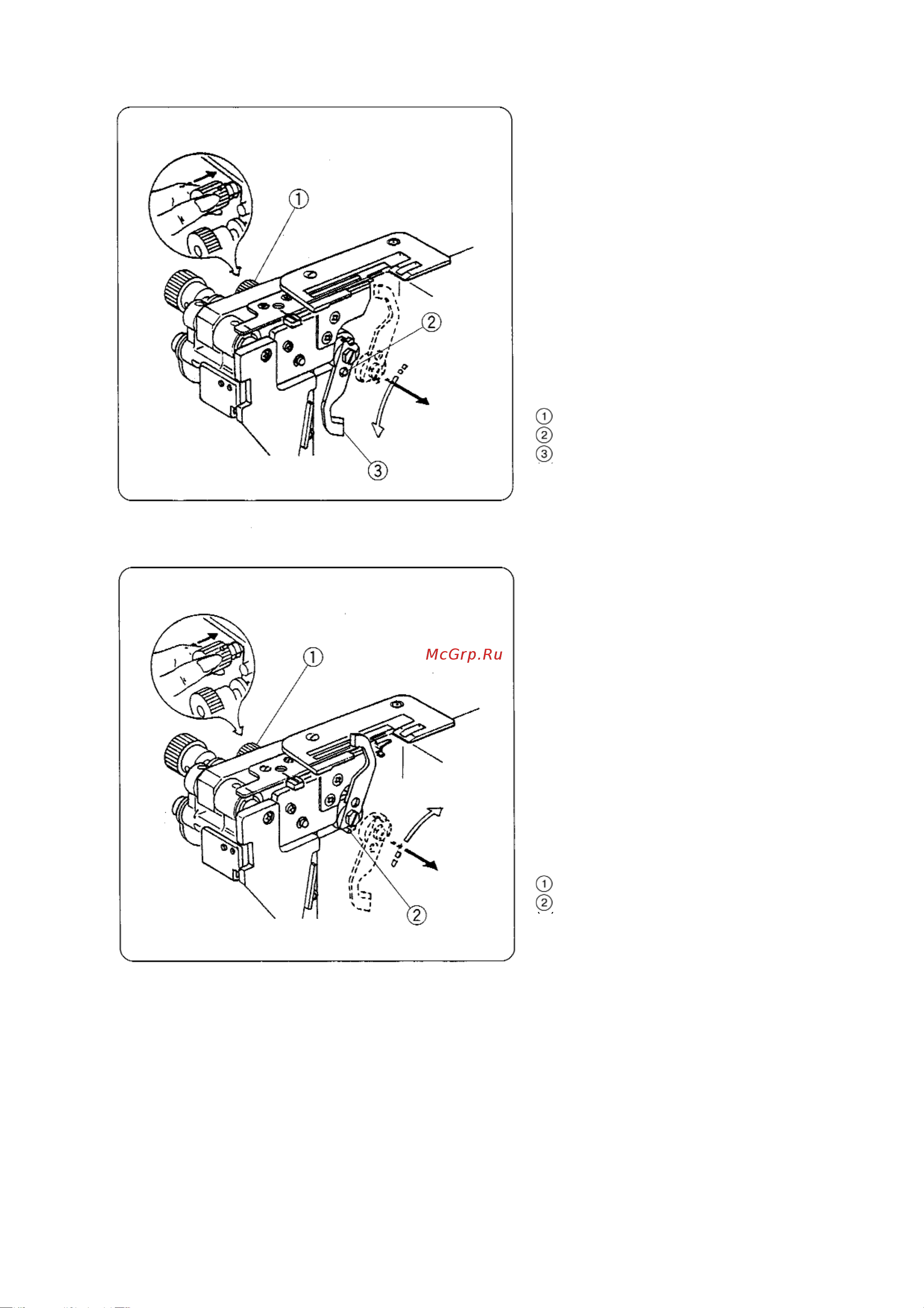 ①

②

③

①
②
③

McGrp.Ru

①

②

①
②