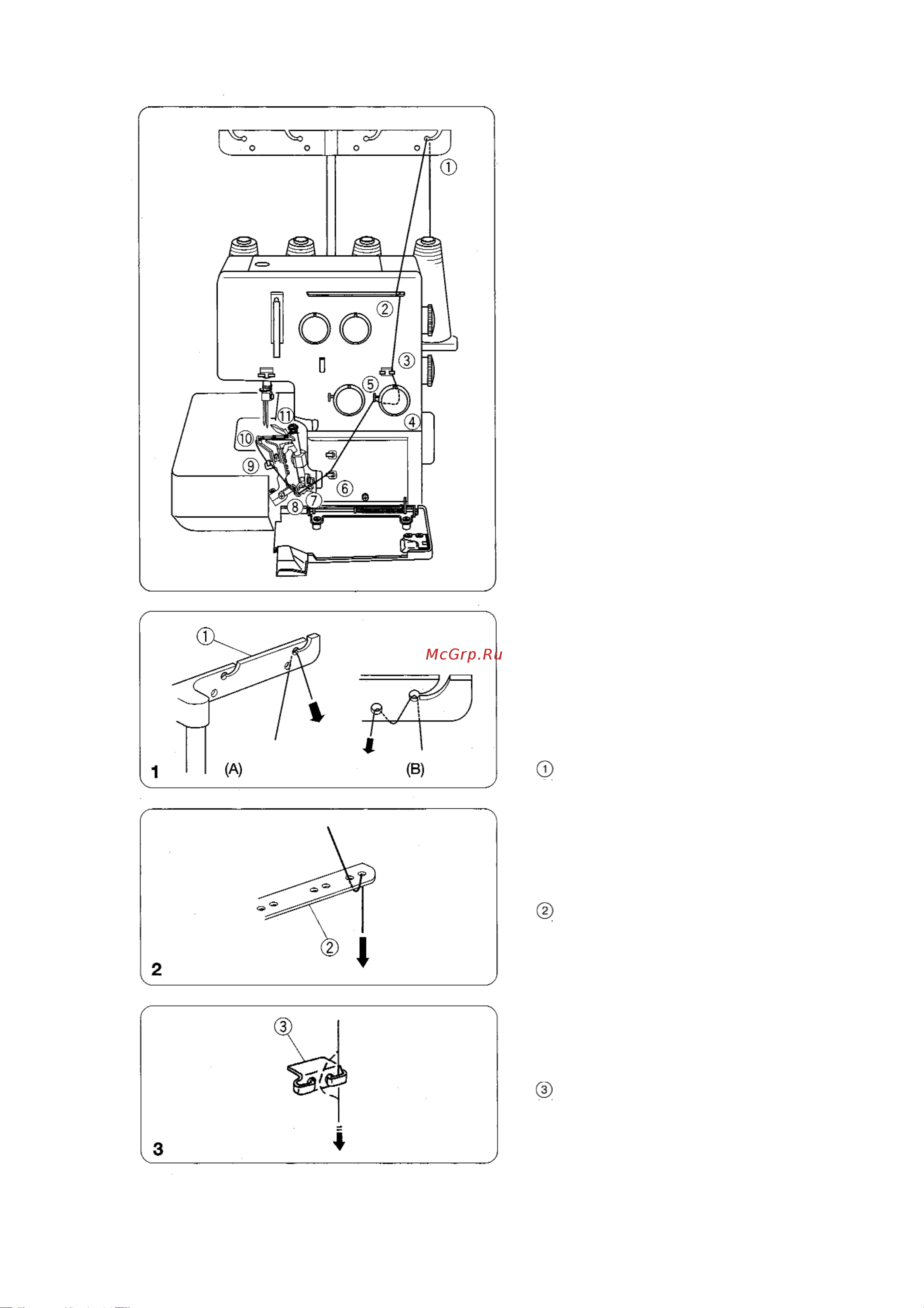 ①
②
③
⑤
④
⑪
⑩
⑨
⑥
⑦
⑧

①
McGrp.Ru
1 (A) (B)
①

②
2
②

③
3
③