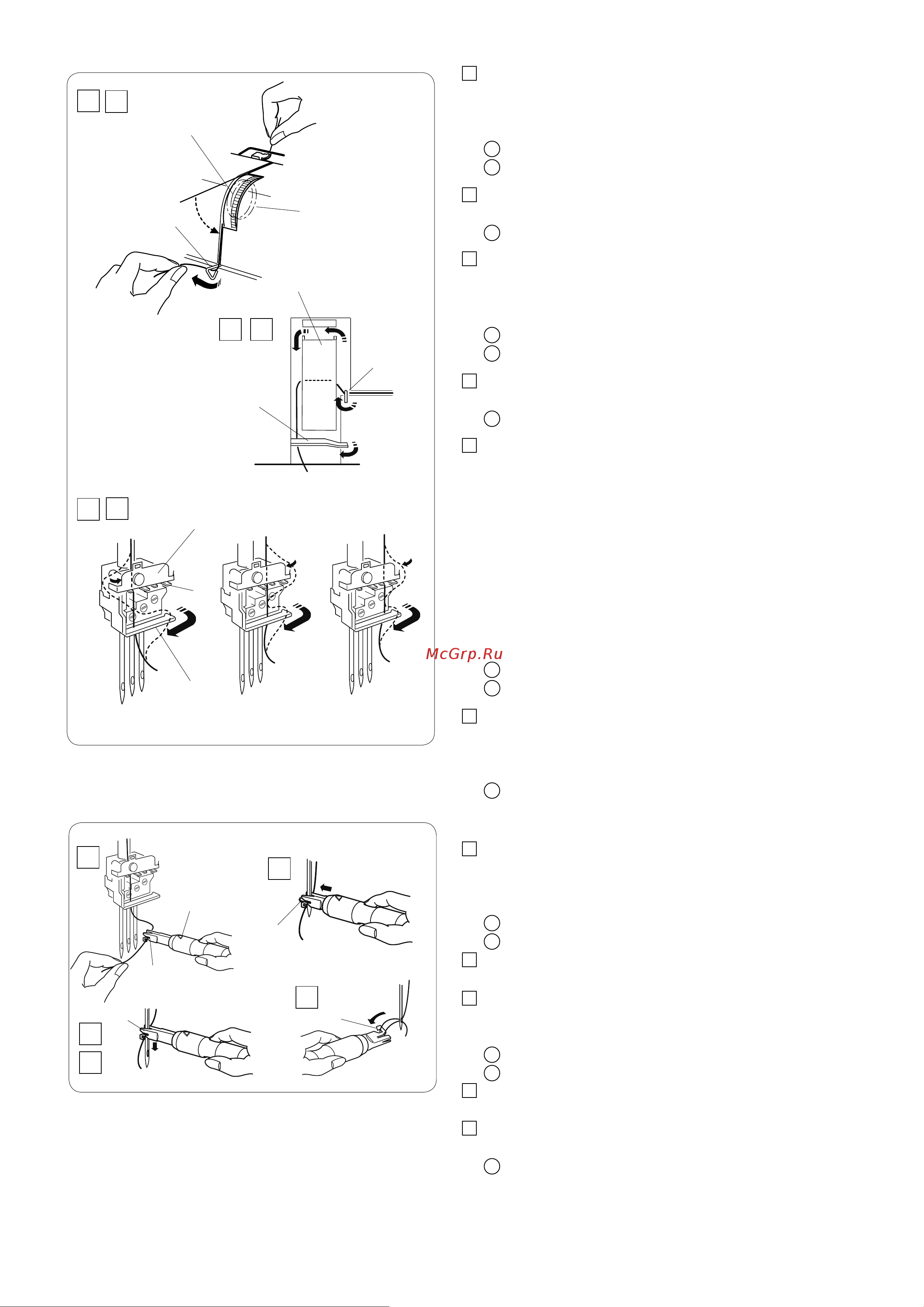 McGrp.Ru