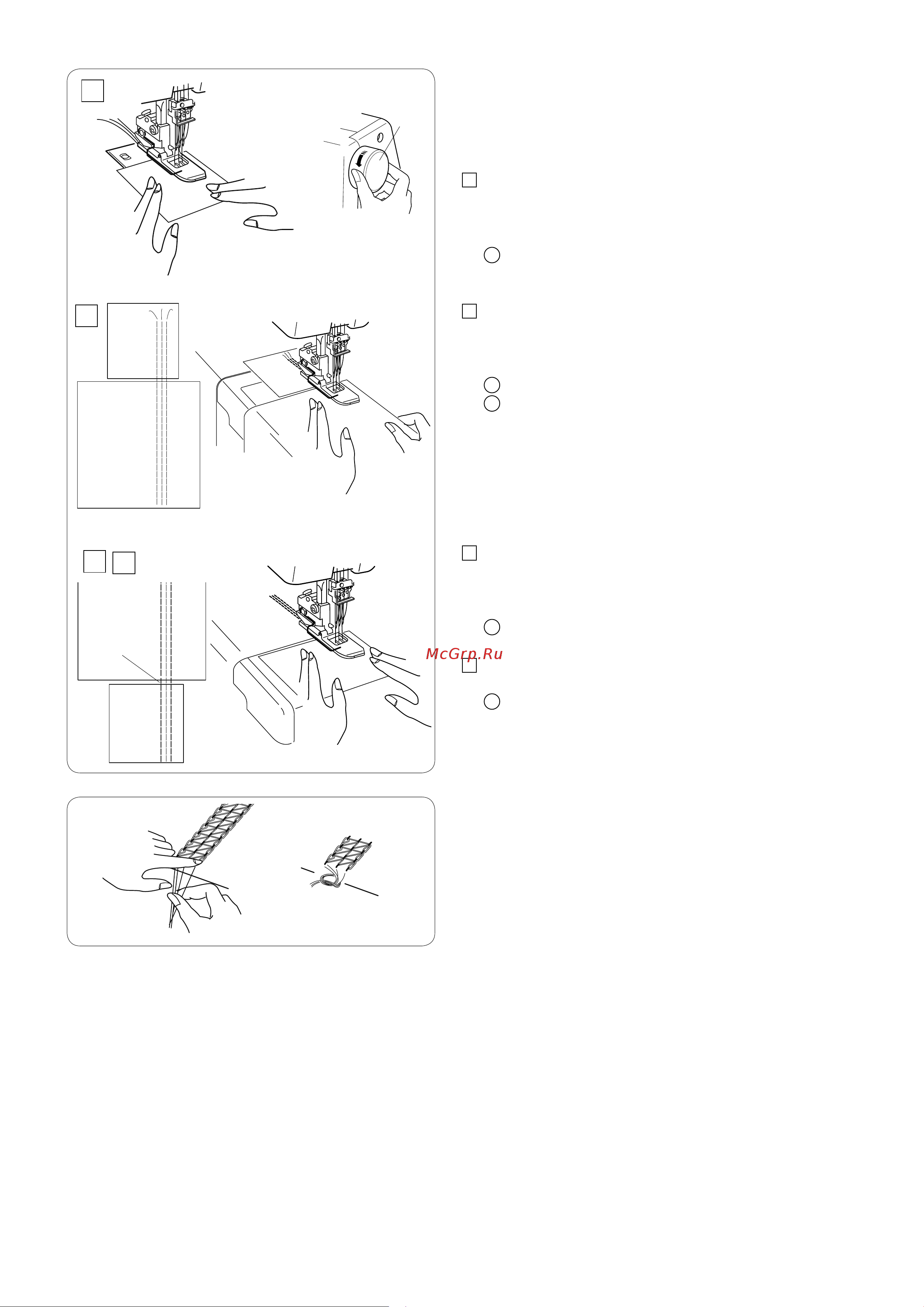 McGrp.Ru