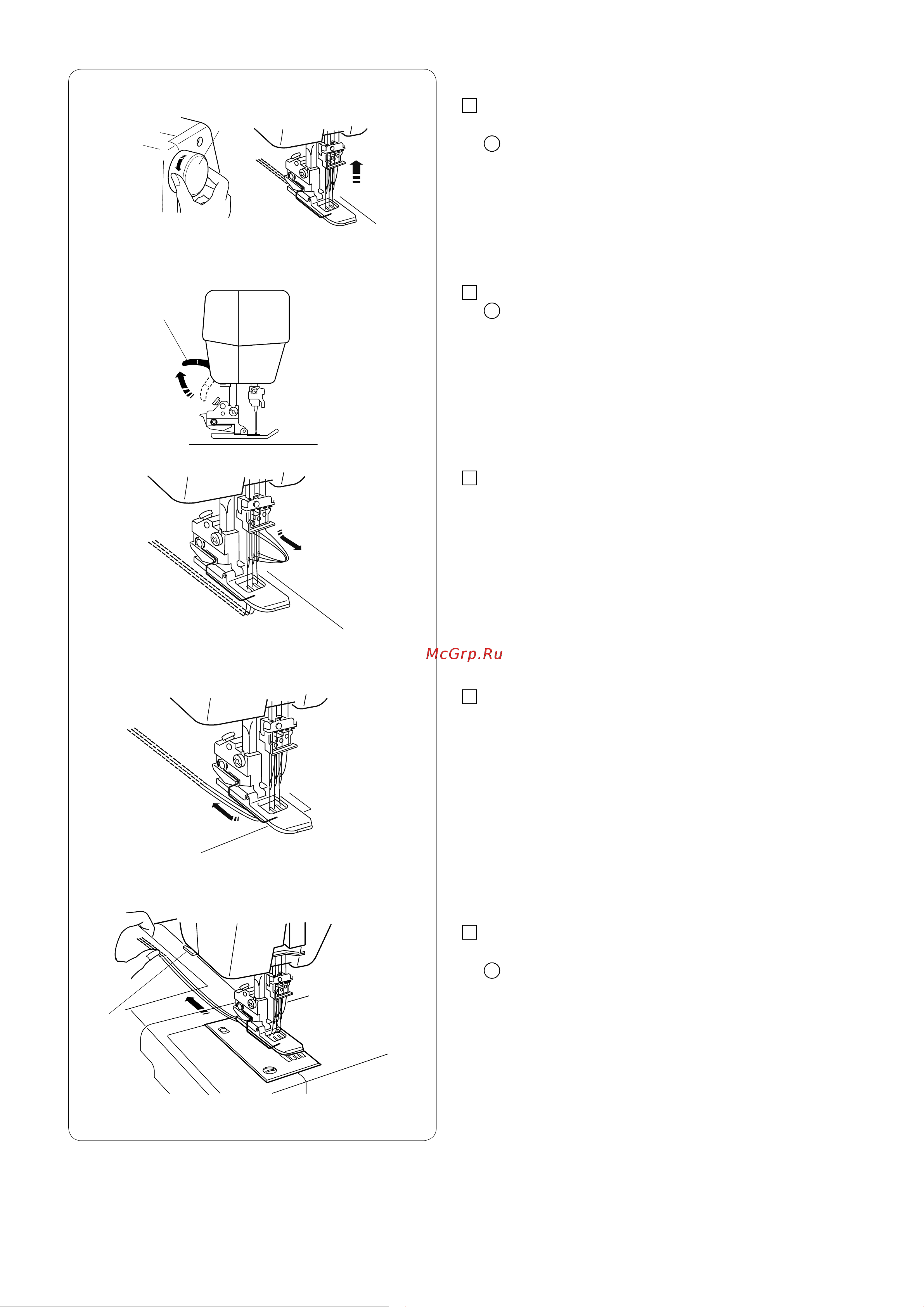 McGrp.Ru