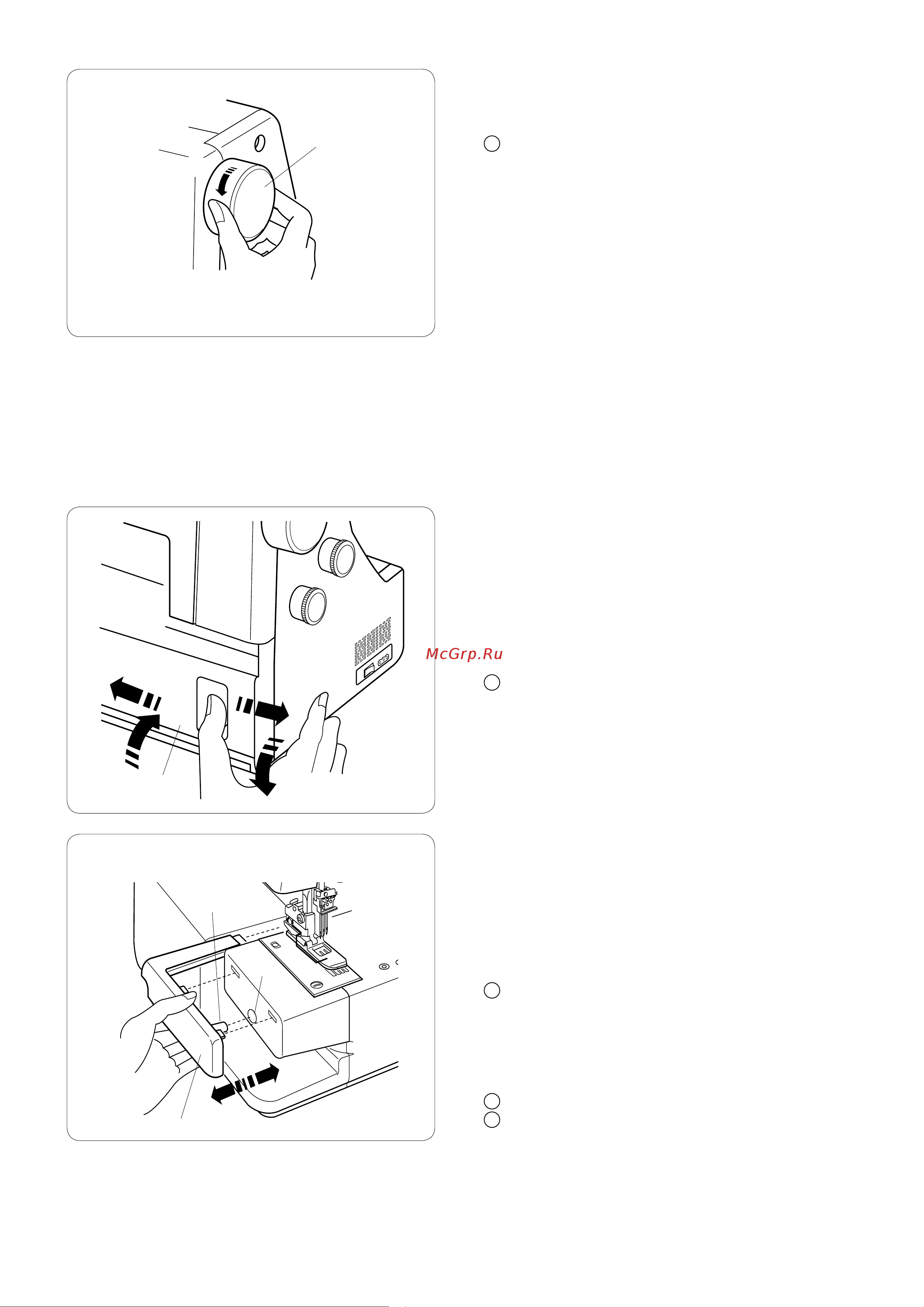 McGrp.Ru