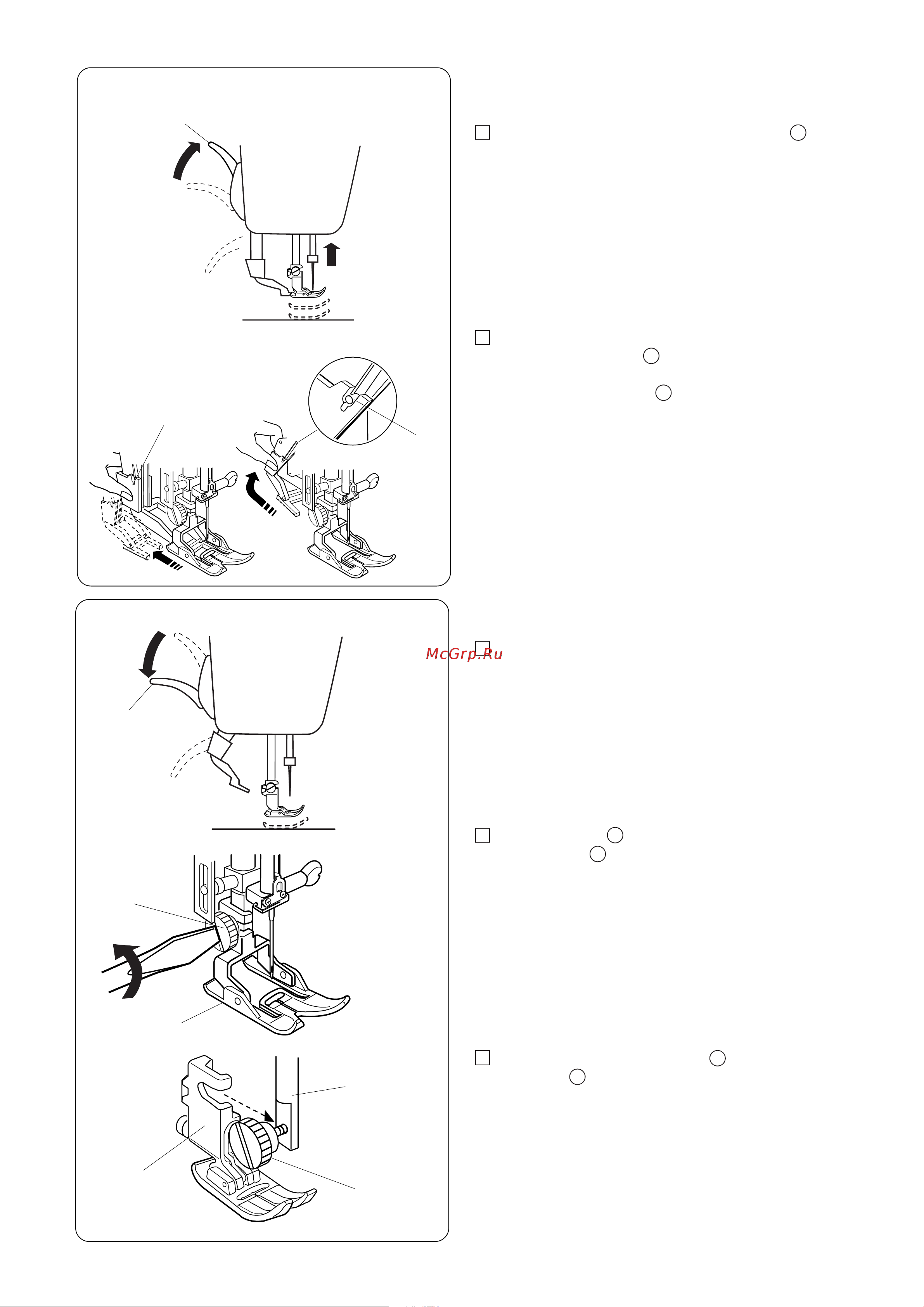 McGrp.Ru