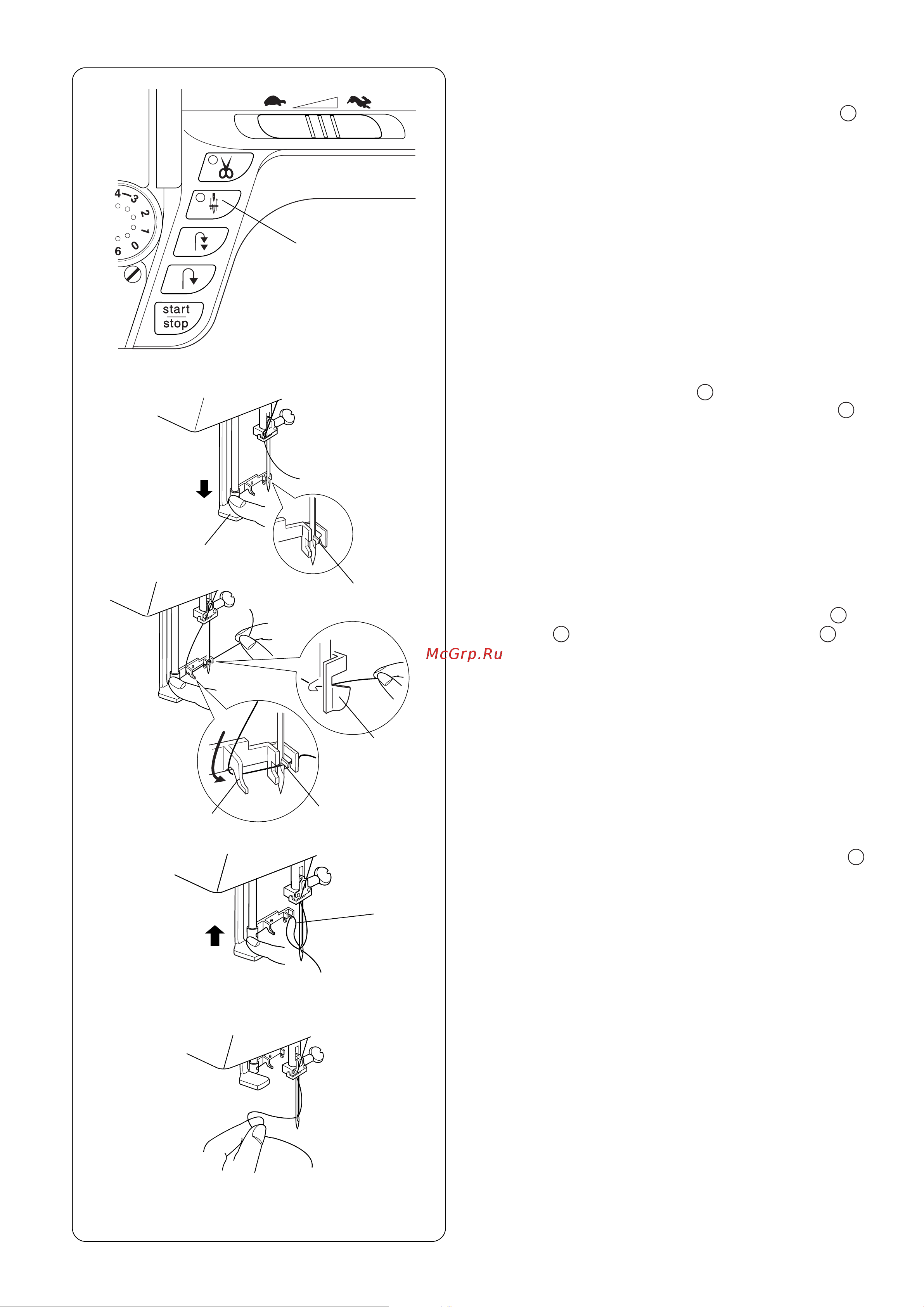 4 3 2 1 0 6

start
stop

McGrp.Ru