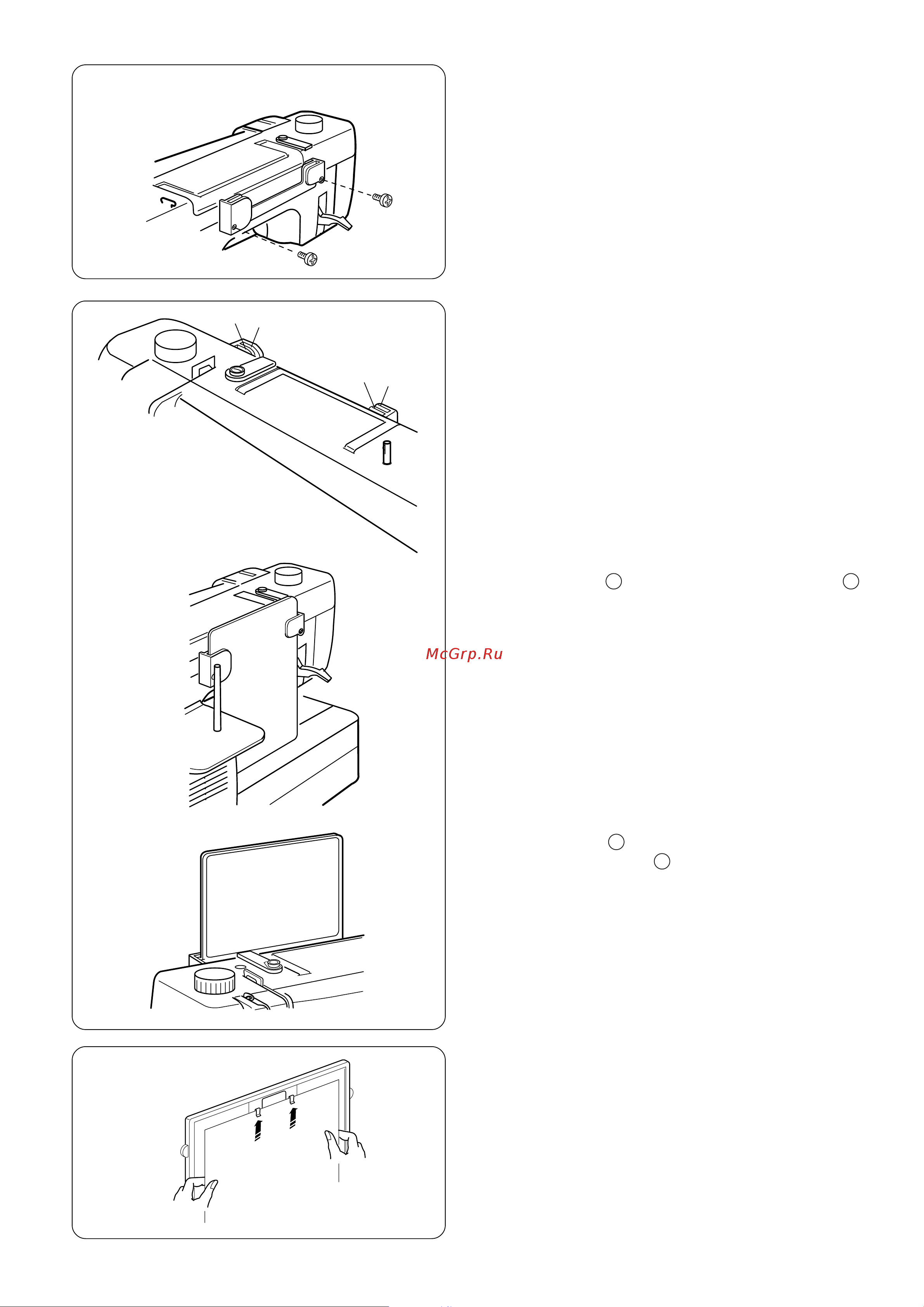 McGrp.Ru