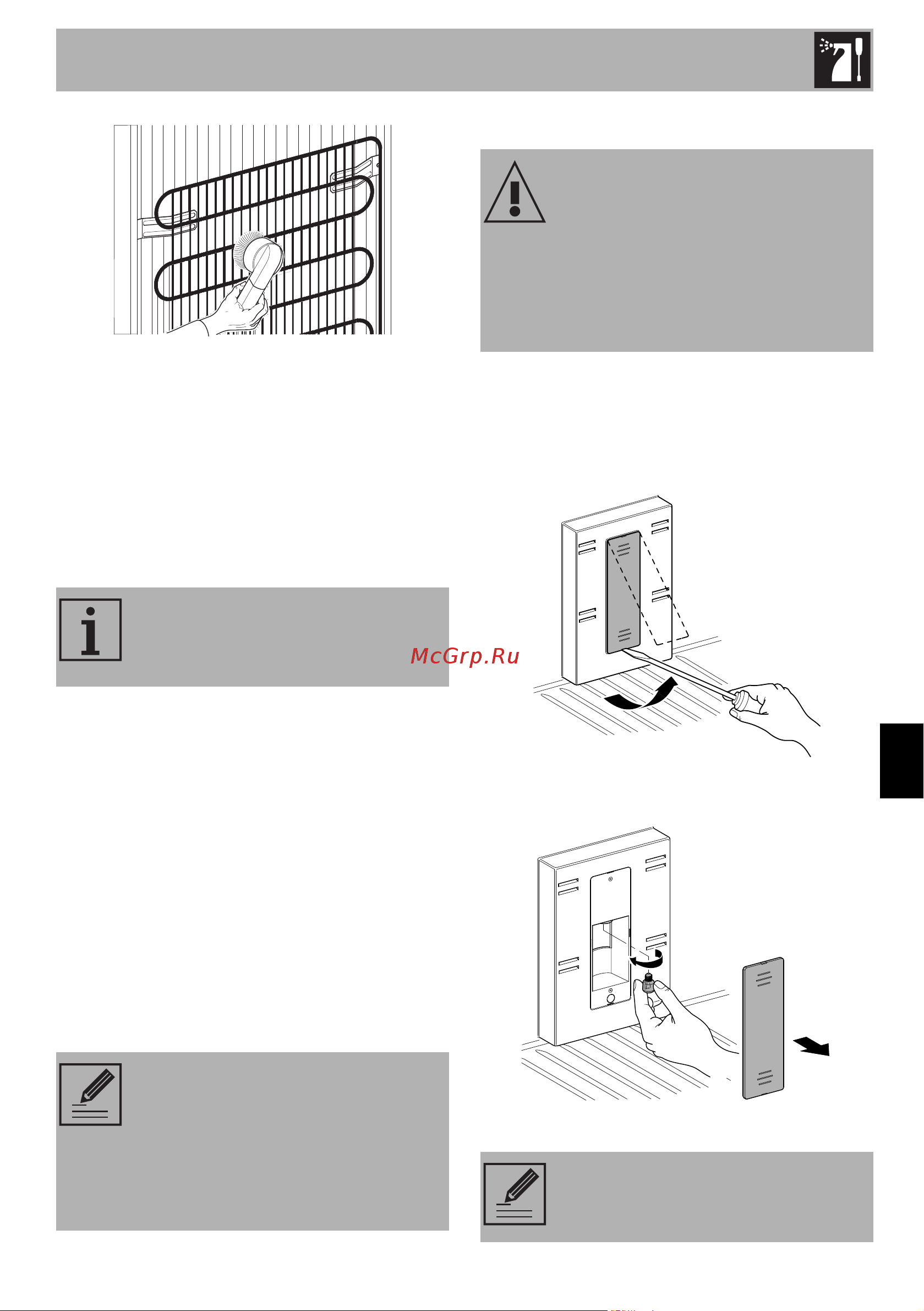 McGrp.Ru