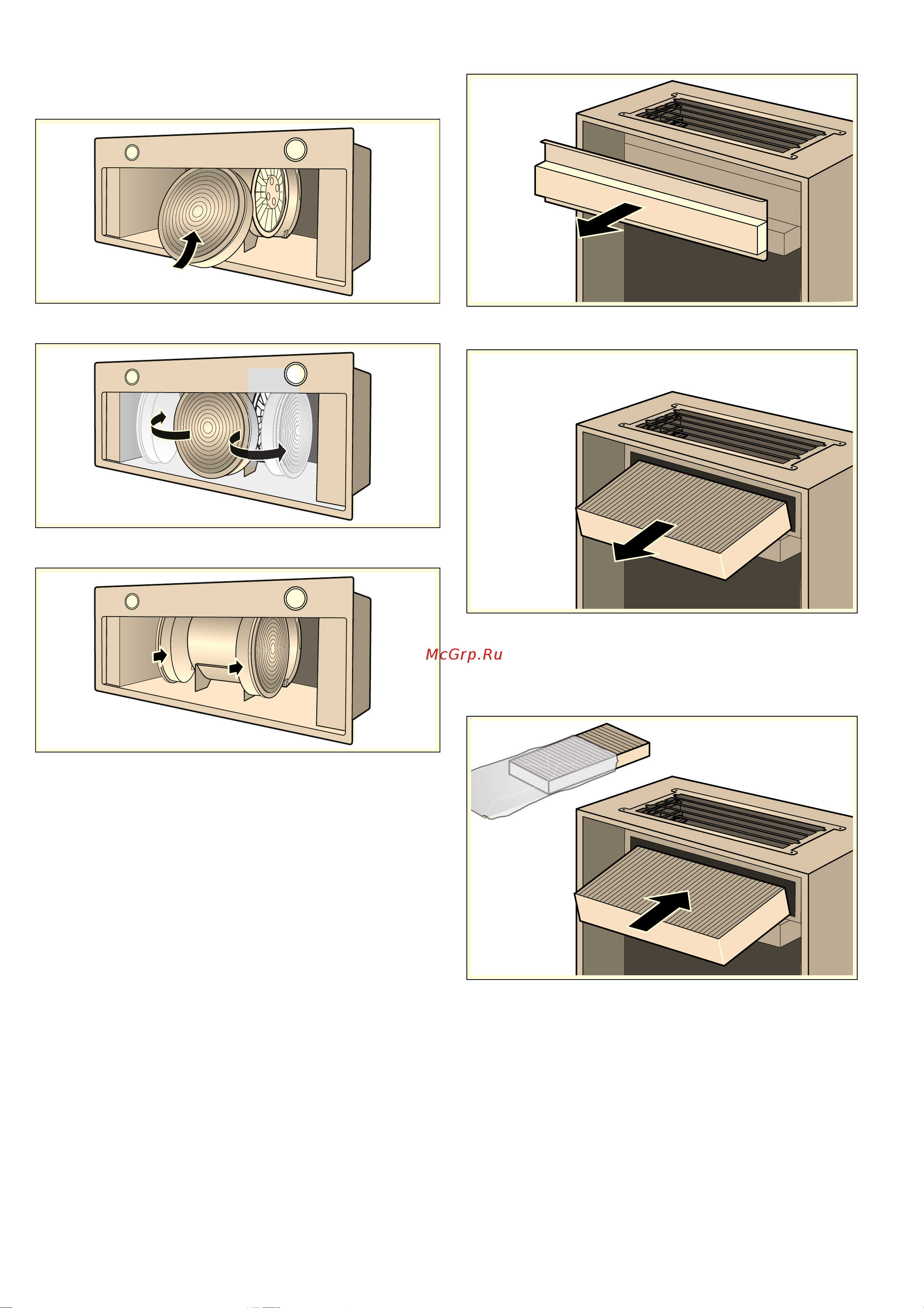 McGrp.Ru