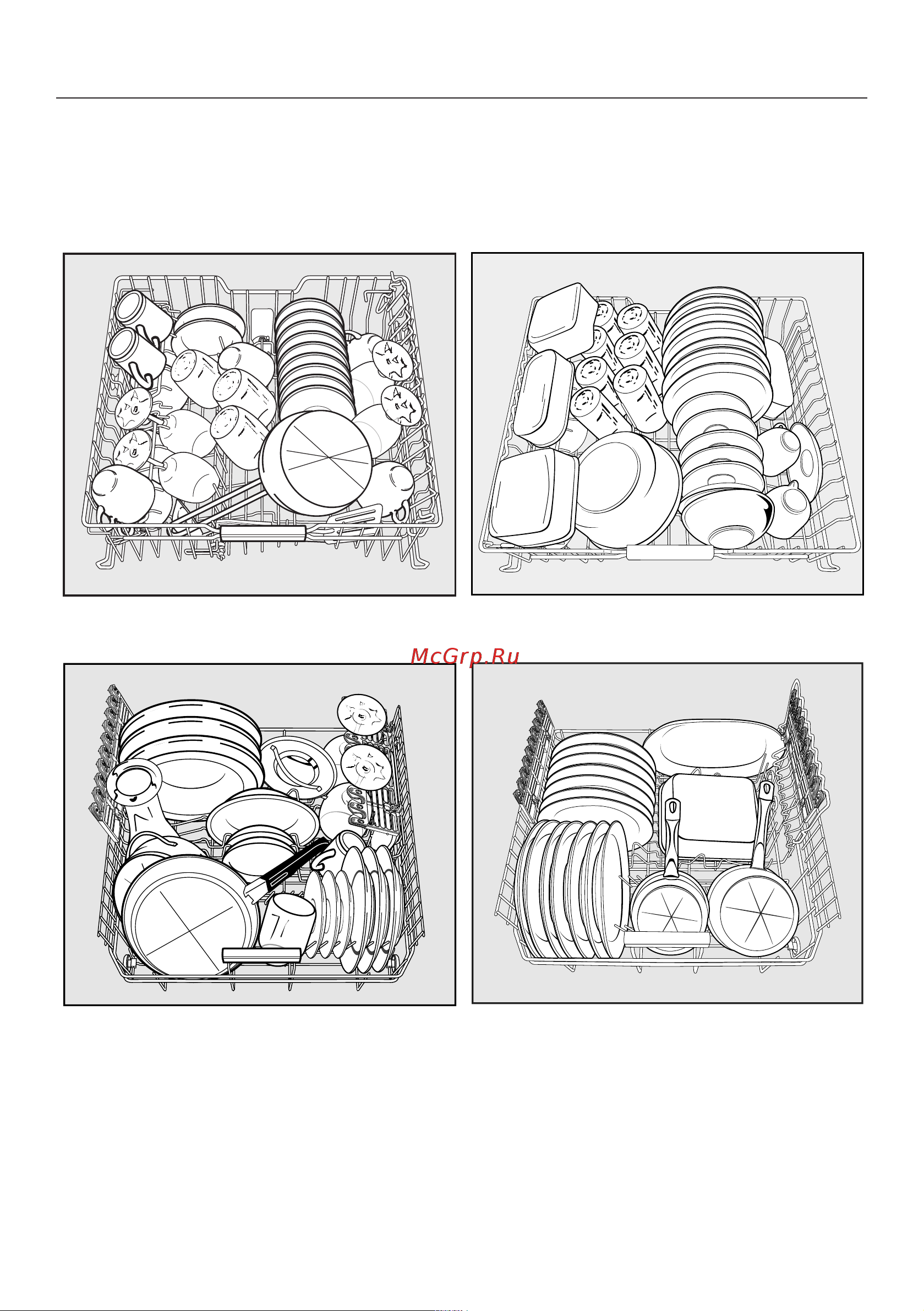 McGrp.Ru