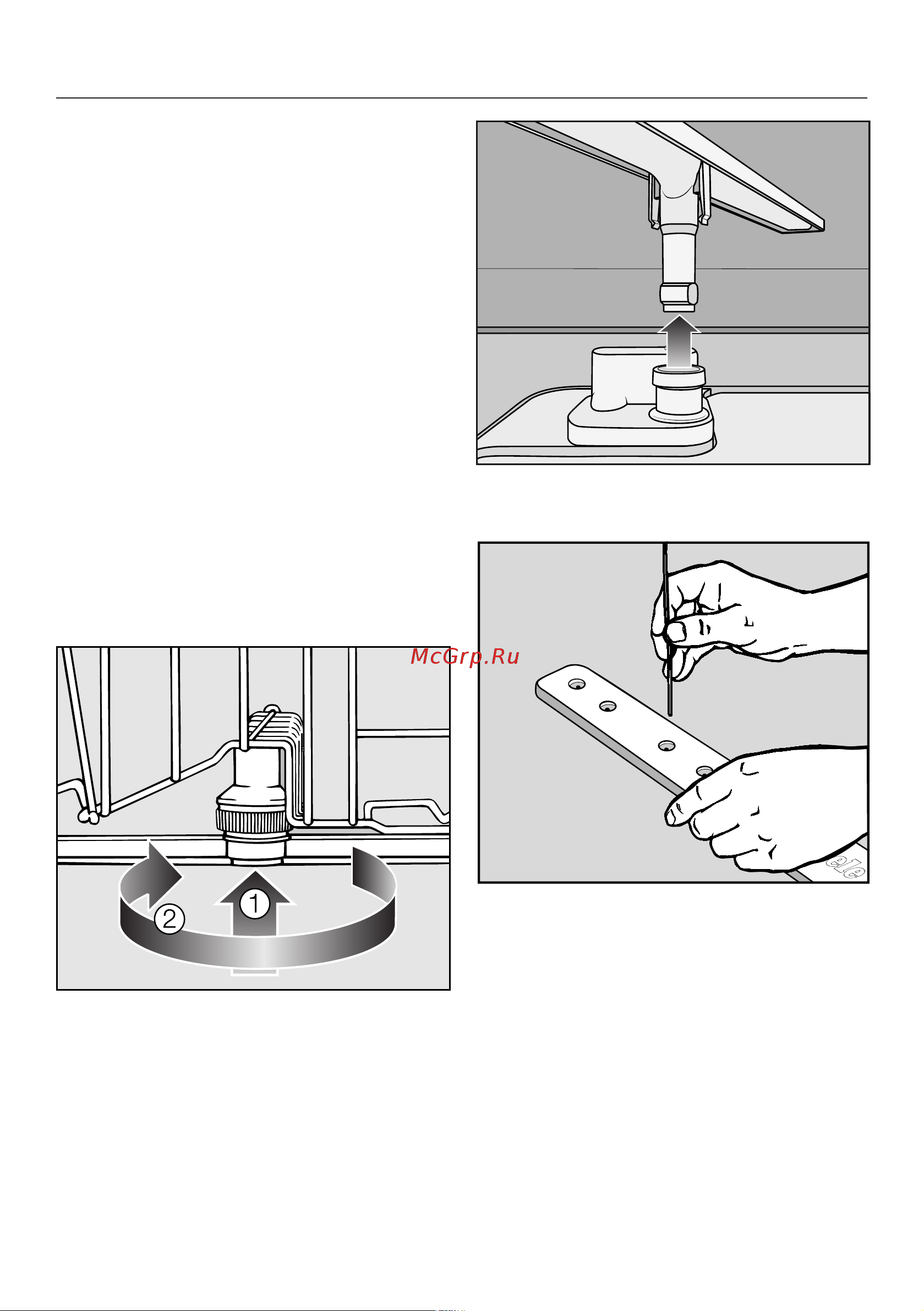 McGrp.Ru

1

2