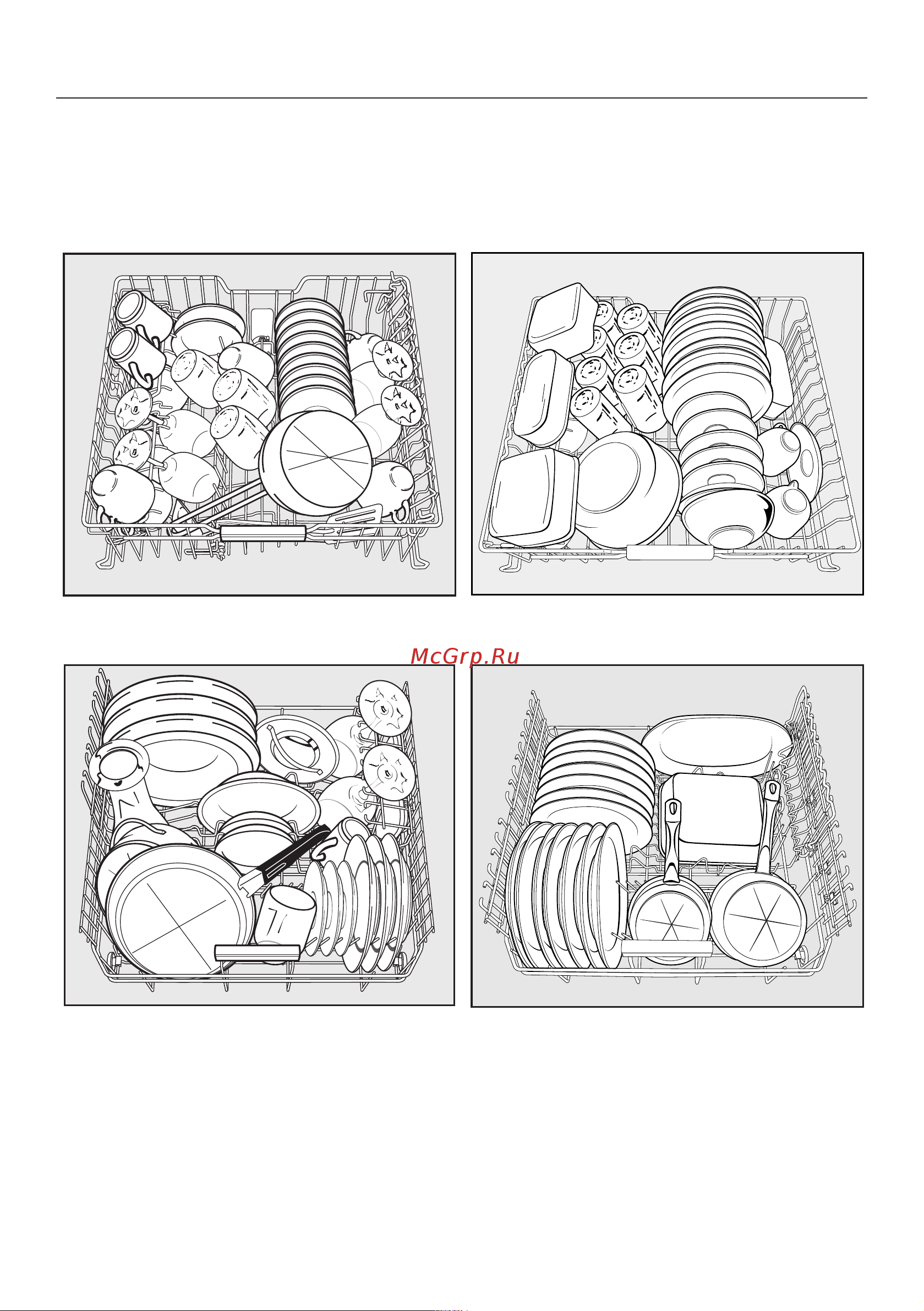 McGrp.Ru