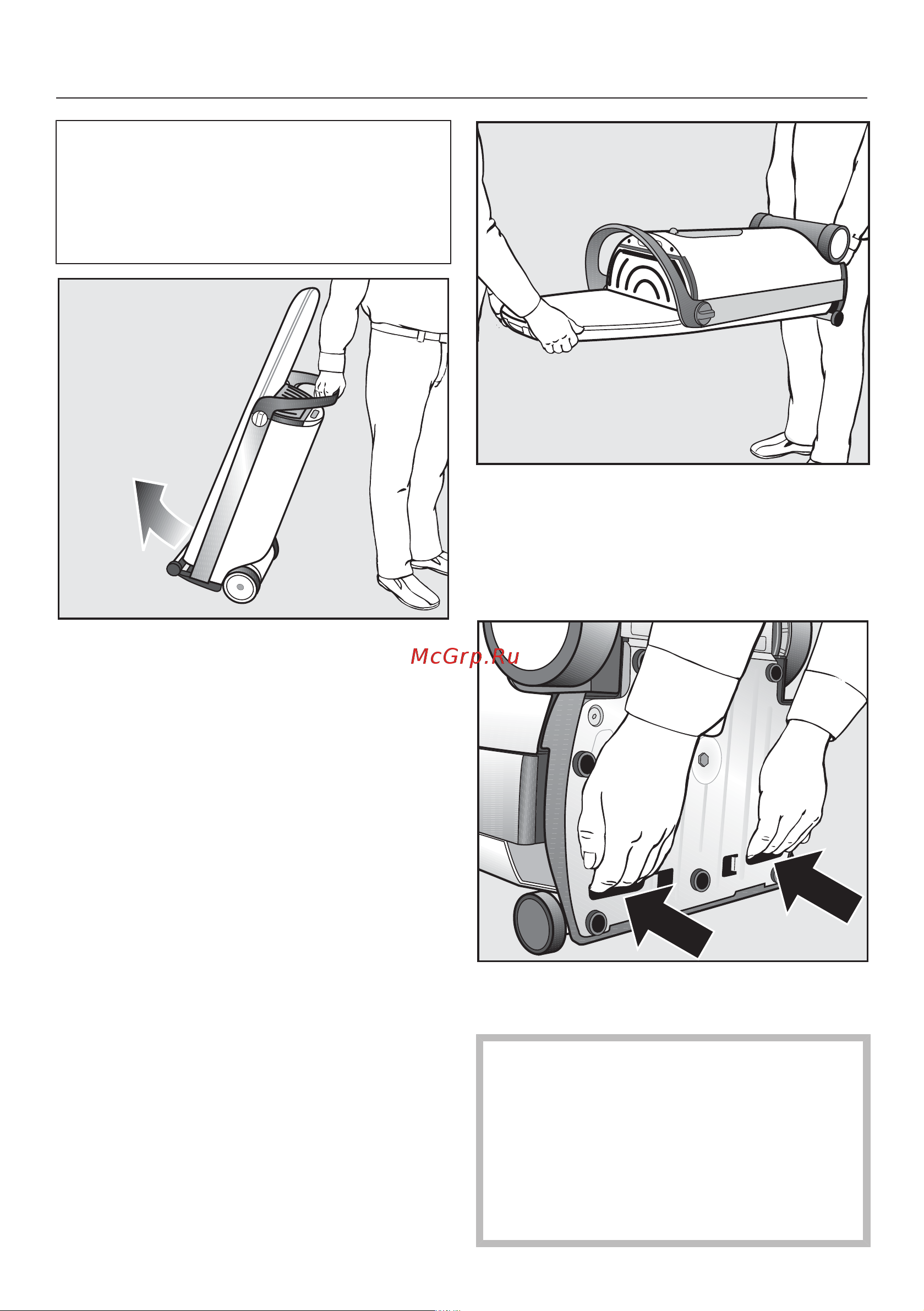 McGrp.Ru