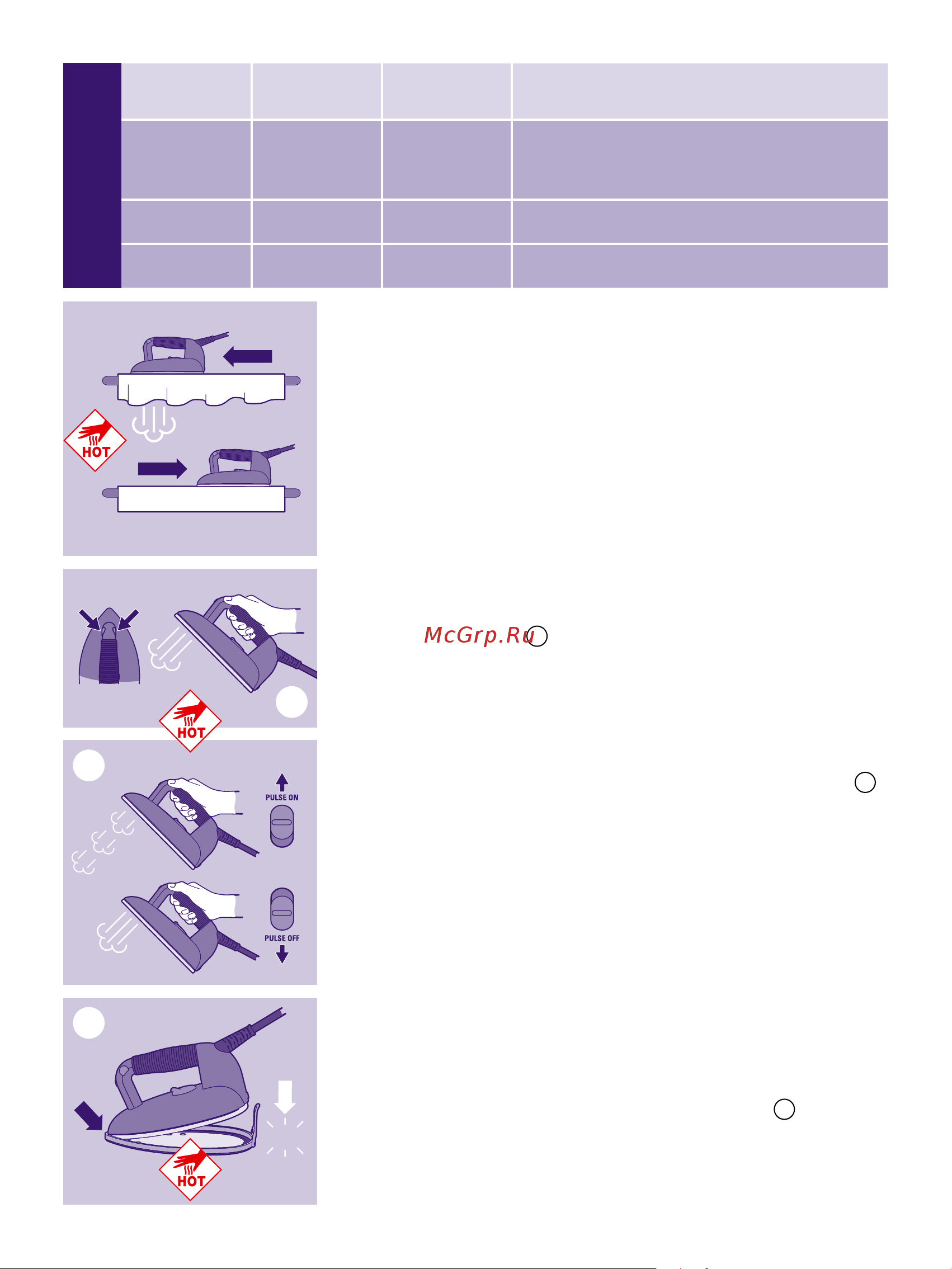 HOT

McGrp.Ru

HOT

PULSE ON

PULSE OFF

HOT