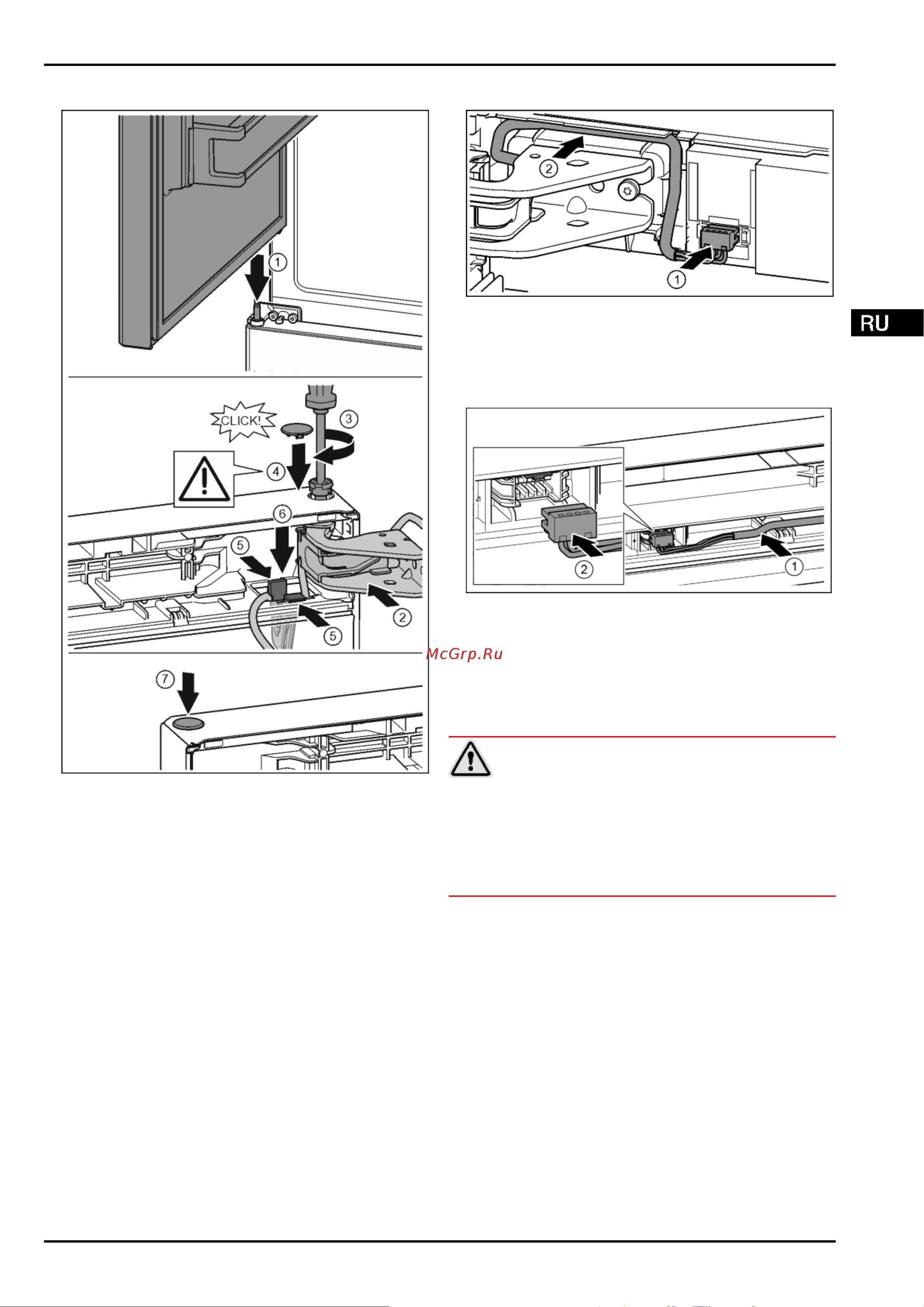 1

CLICK!

3

4

6

5

2

5

7

2

1

RU

2

1

McGrp.Ru