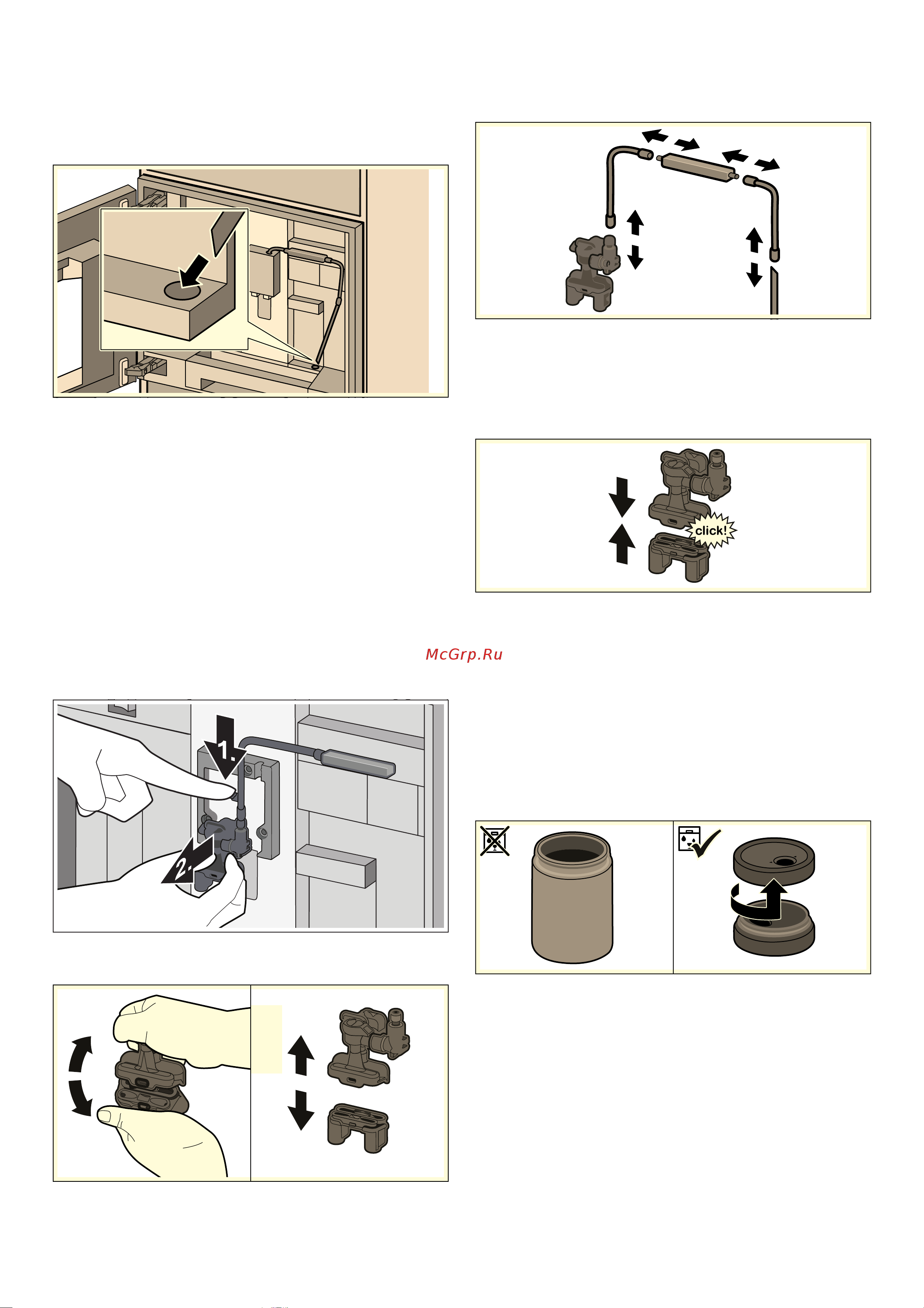 click!

McGrp.Ru

1.

2.