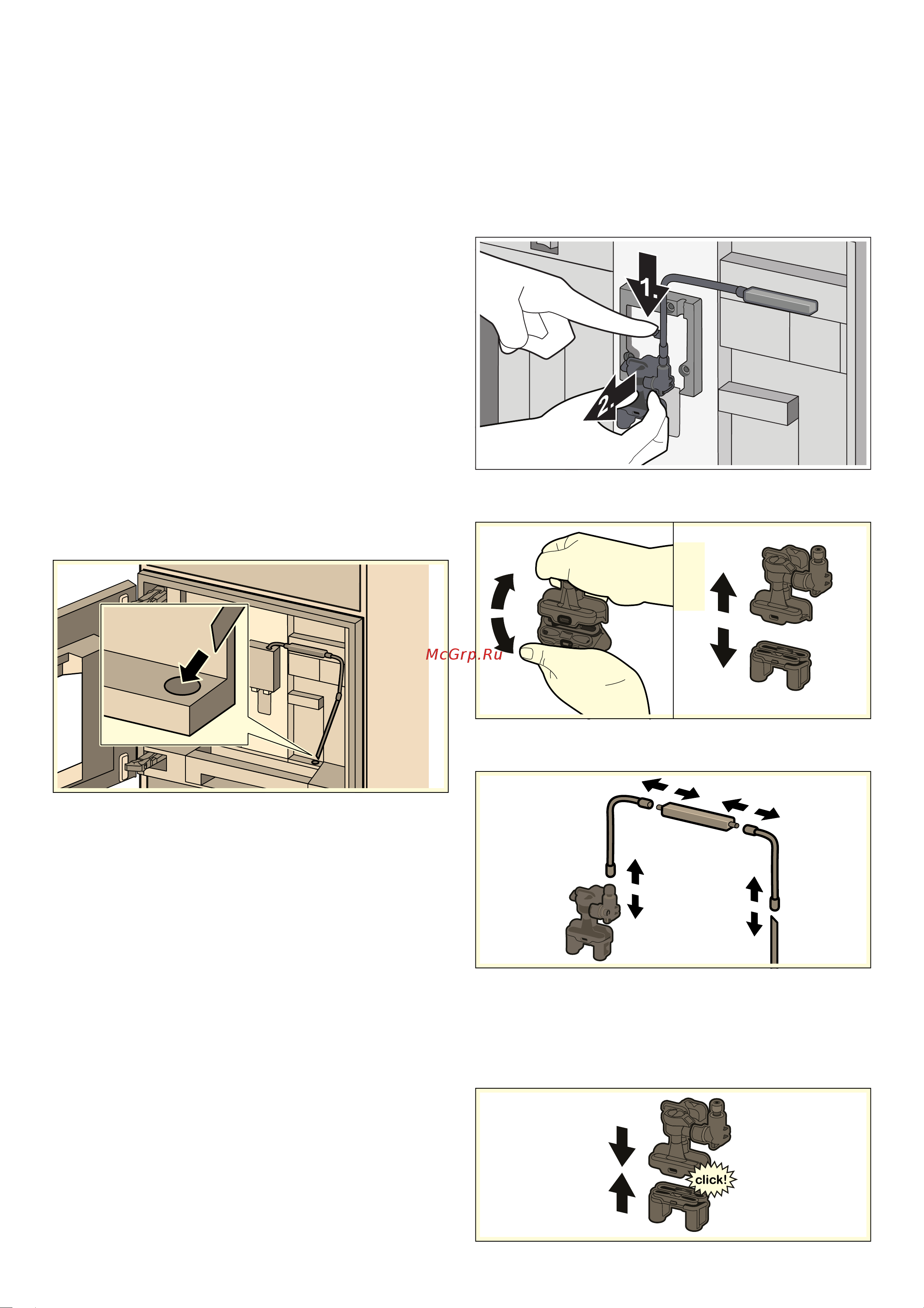 1.
2.
McGrp.Ru
click!