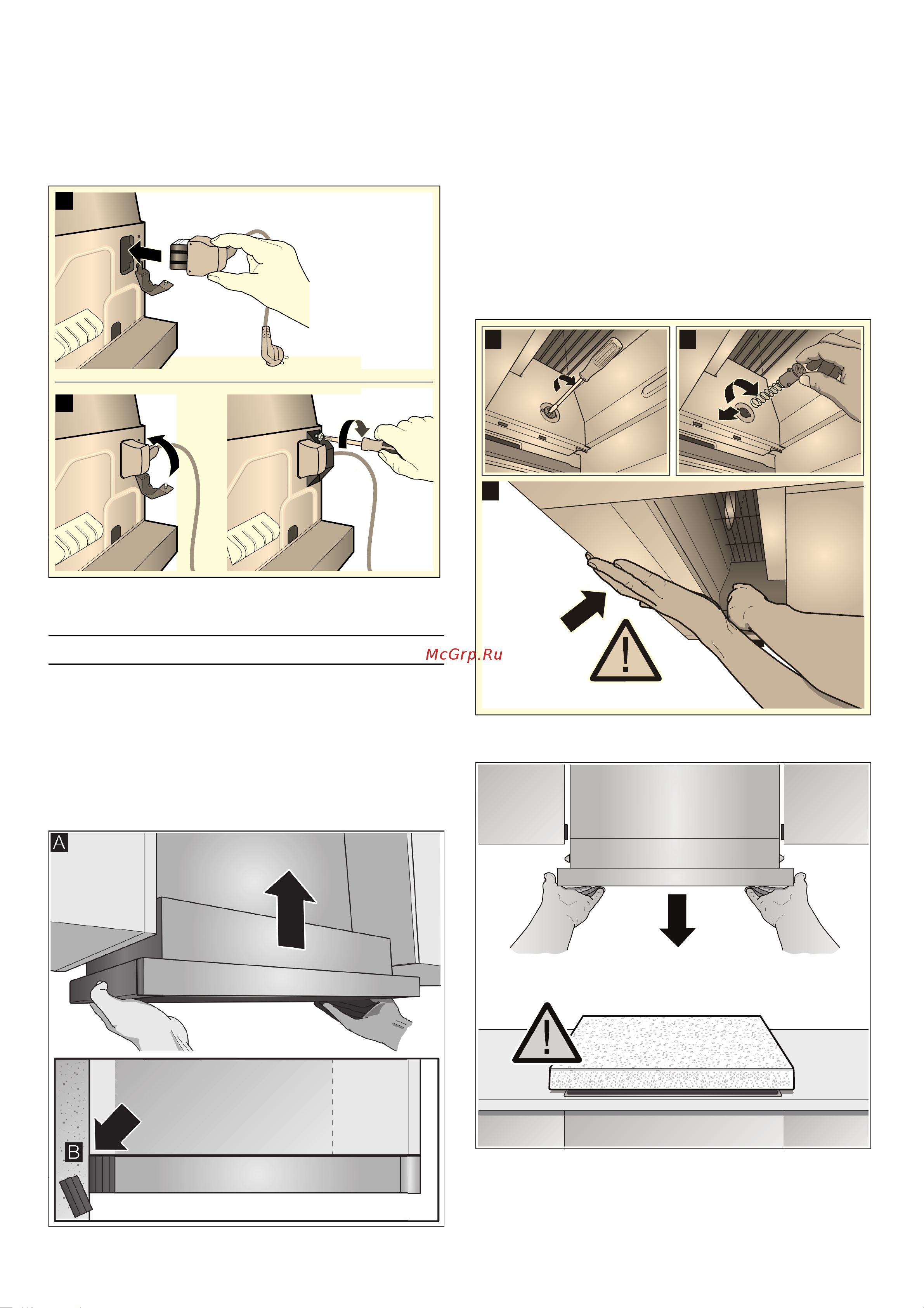 McGrp.Ru

A

B